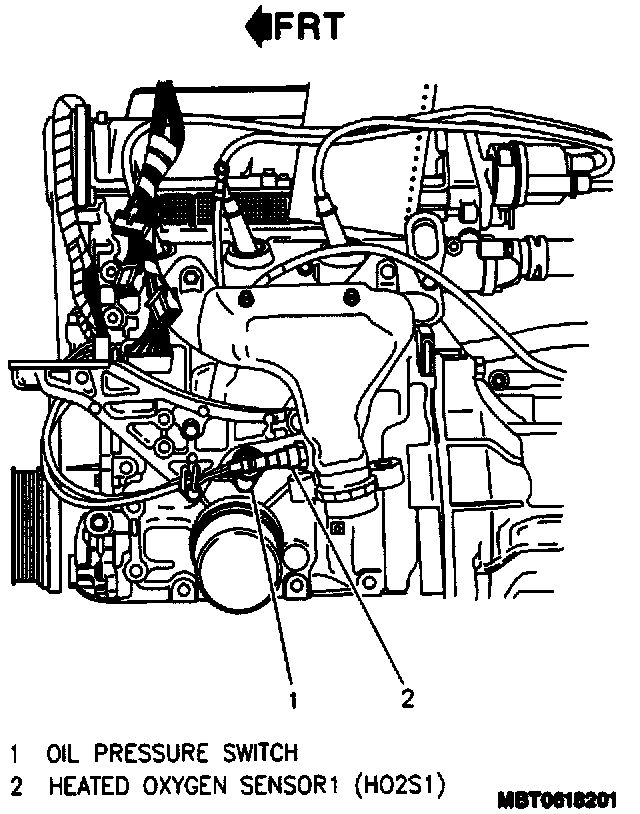 FRT

1

2

1 OIL PRESSURE SWITCH
2 HEATED OXYGEN SENSOR1 (HO2S1)

MBT0618201