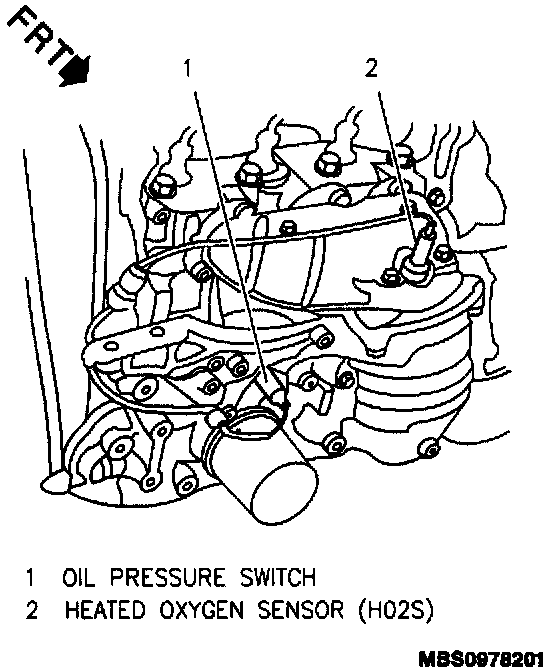 FRT

1

2

1 OIL PRESSURE SWITCH
2 HEATED OXYGEN SENSOR (H02S)

MBS0978201