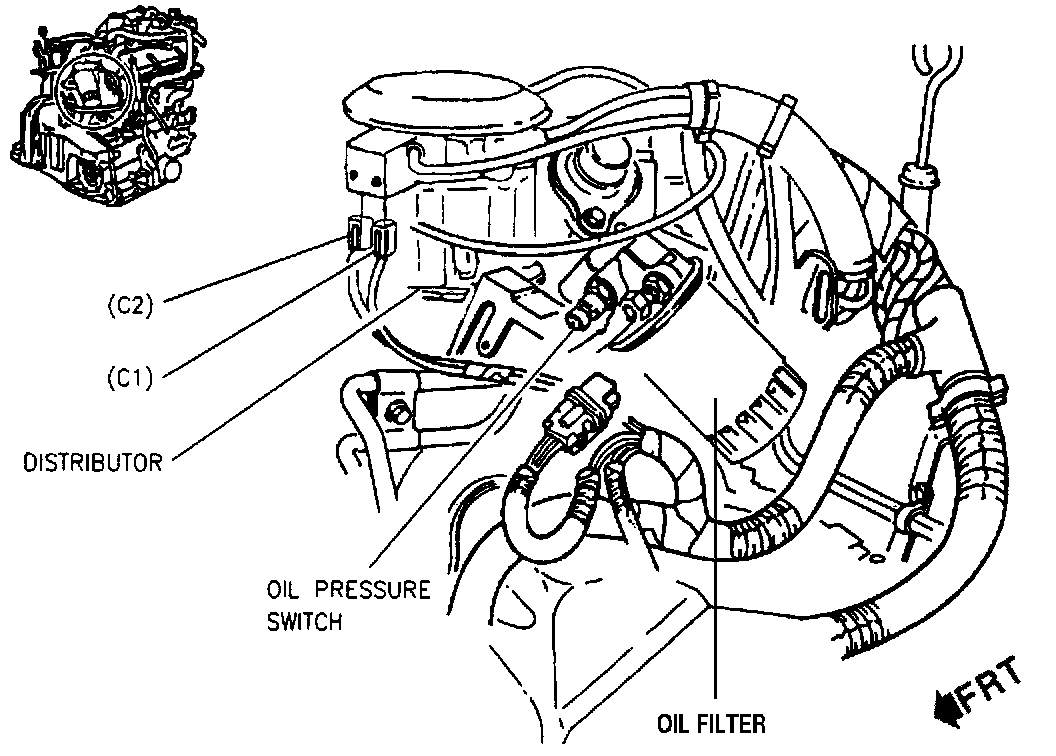 (C2)

(C1)

DISTRIBUTOR

OIL PRESSURE SWITCH

OIL FILTER

FRT