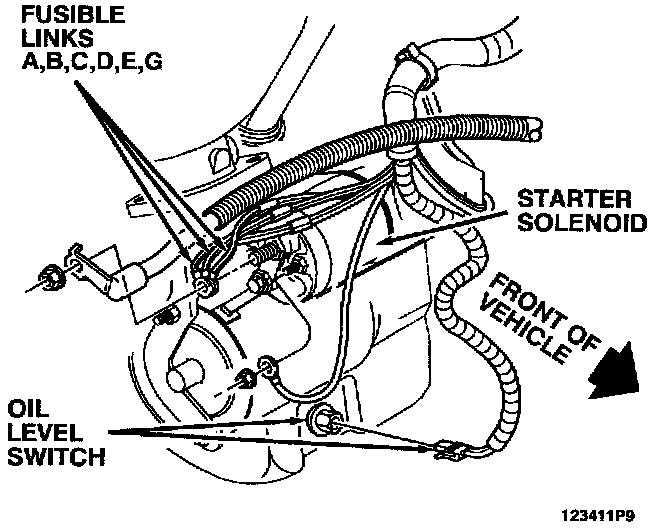 FUSIBLE LINKS A,B,C,D,E,G

STARTER SOLENOID

FRONT OF VEHICLE

OIL LEVEL SWITCH

123411P9