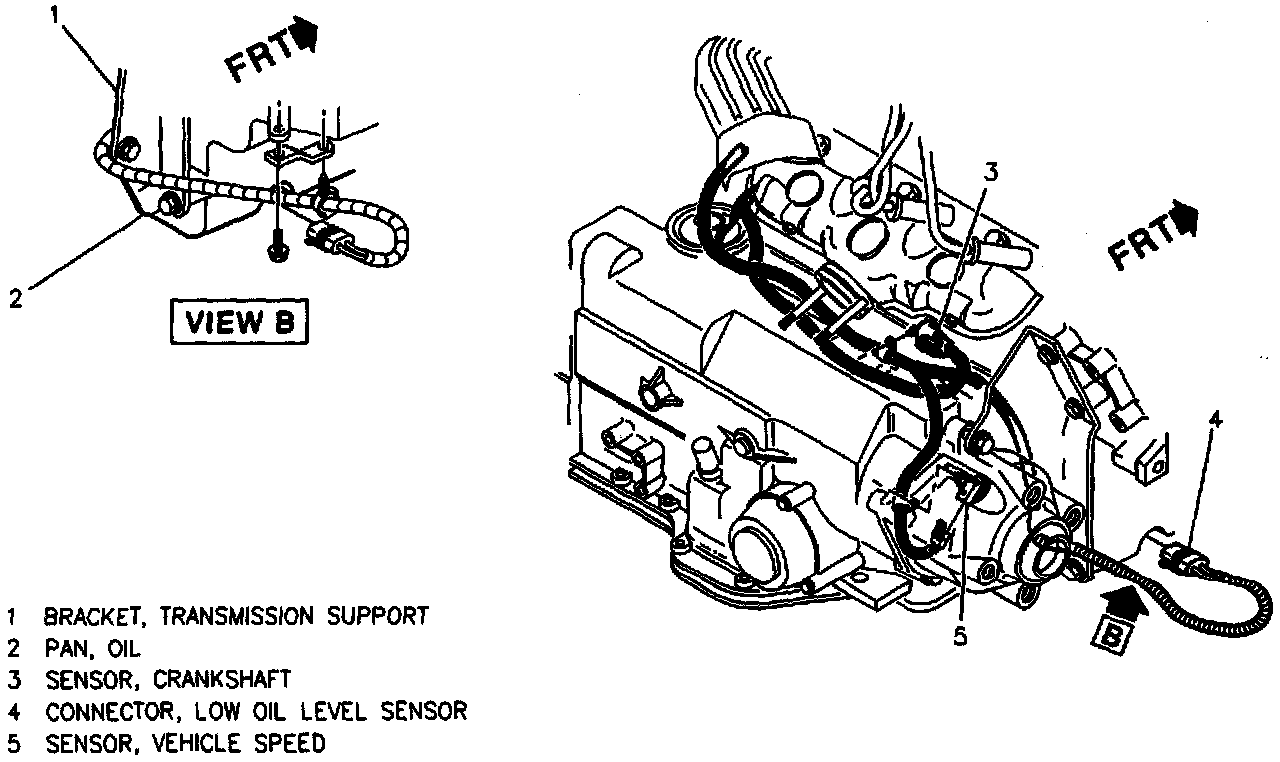 1

FRT

2

VIEW B

3

FRT

4

5

B

1 BRACKET, TRANSMISSION SUPPORT
2 PAN, OIL
3 SENSOR, CRANKSHAFT
4 CONNECTOR, LOW OIL LEVEL SENSOR
5 SENSOR, VEHICLE SPEED