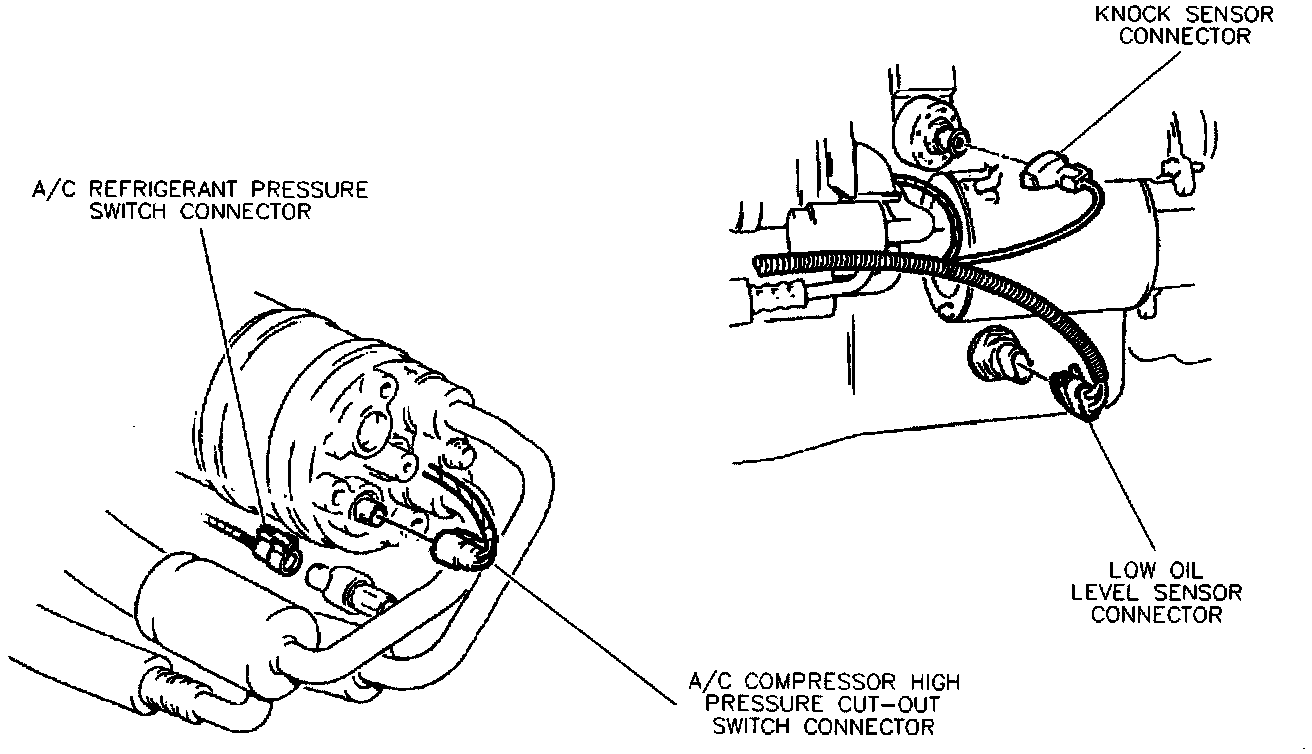 KNOCK SENSOR CONNECTOR

A/C REFRIGERANT PRESSURE SWITCH CONNECTOR

LOW OIL LEVEL SENSOR CONNECTOR

A/C COMPRESSOR HIGH PRESSURE CUT-OUT SWITCH CONNECTOR