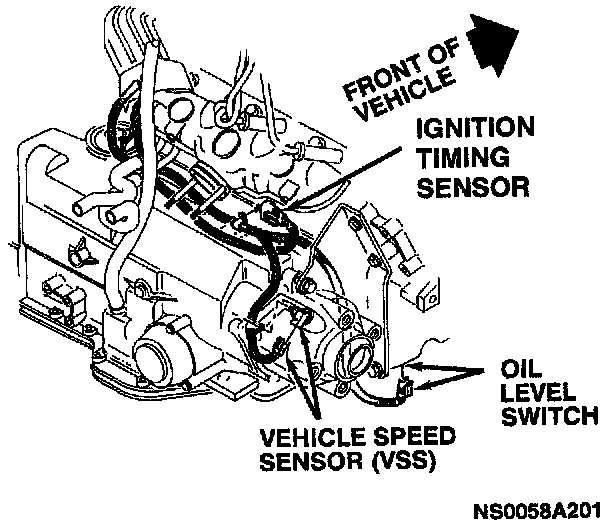 FRONT OF VEHICLE

IGNITION TIMING SENSOR

OIL LEVEL SWITCH

VEHICLE SPEED SENSOR (VSS)

NS0058A201