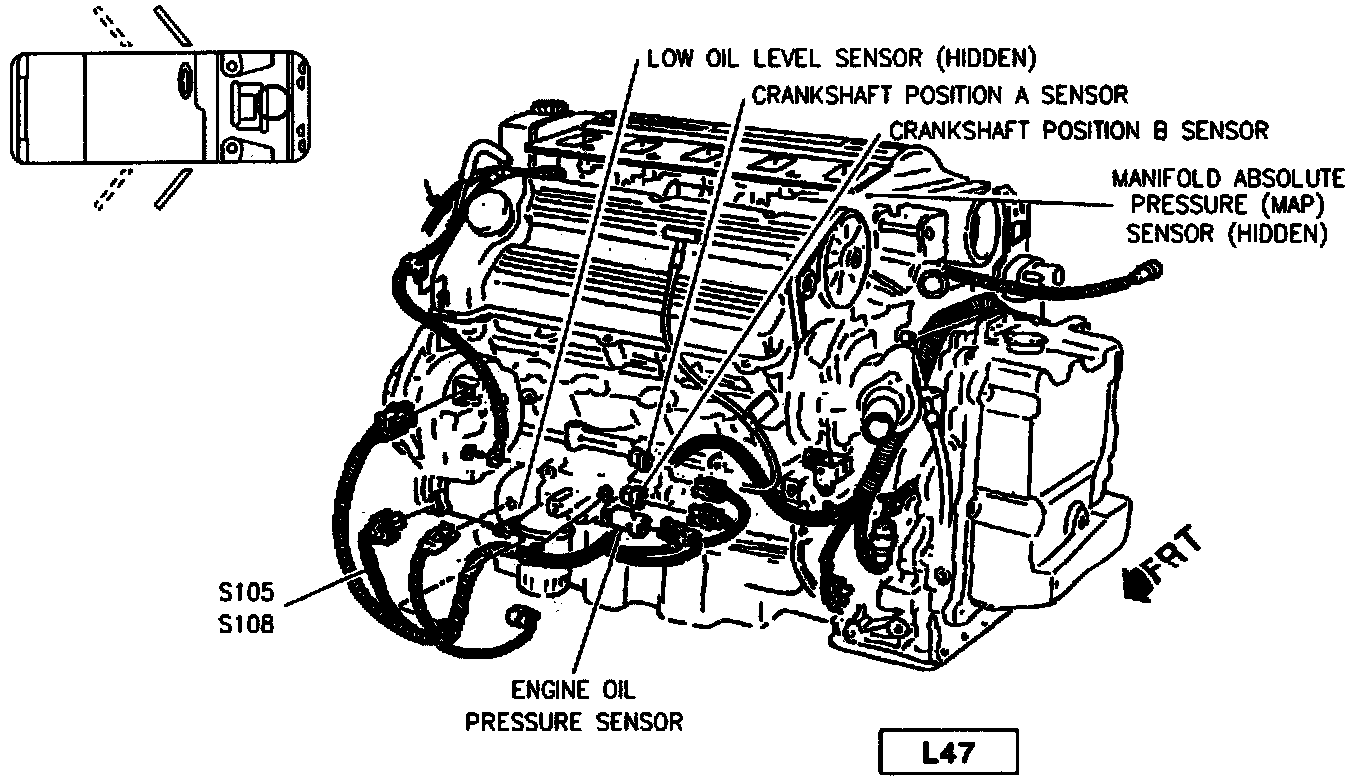 LOW OIL LEVEL SENSOR (HIDDEN)
CRANKSHAFT POSITION A SENSOR
CRANKSHAFT POSITION B SENSOR
MANIFOLD ABSOLUTE PRESSURE (MAP) SENSOR (HIDDEN)
S105
S108
ENGINE OIL PRESSURE SENSOR
FRT
L47