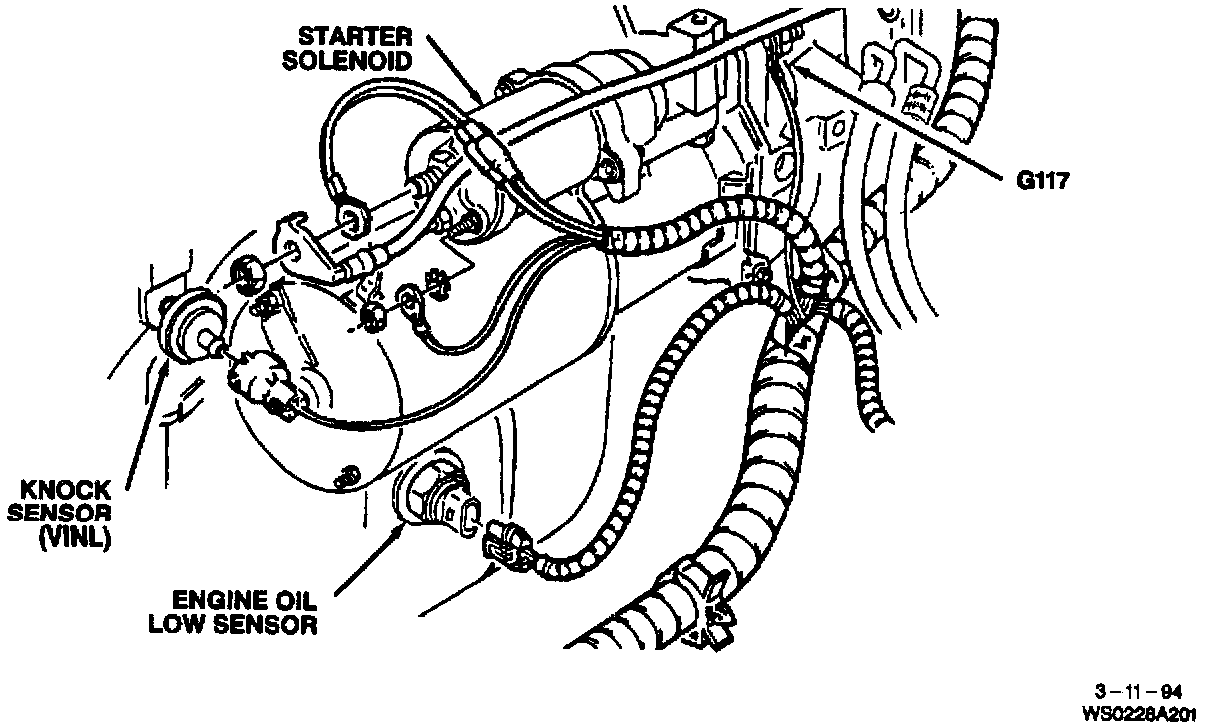 STARTER SOLENOID

G117

KNOCK SENSOR (VINL)

ENGINE OIL LOW SENSOR

3 – 11 – 94
WS0228A201