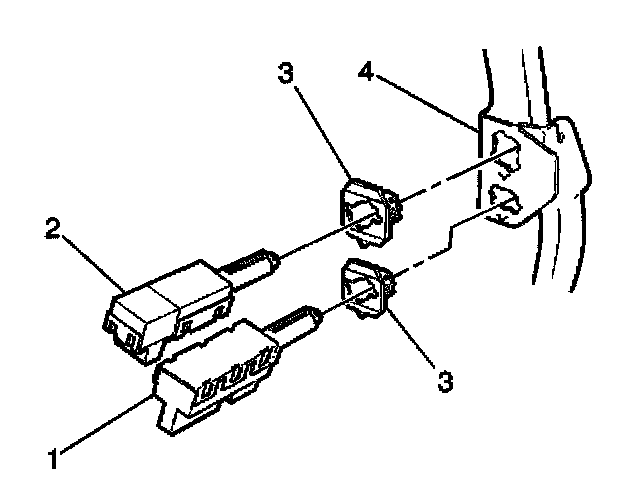 3
4
2
3
1