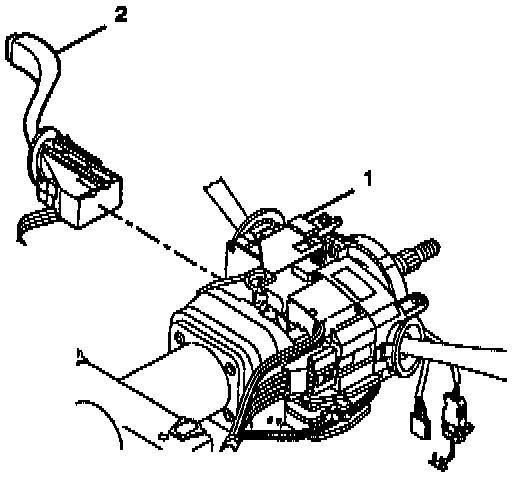 2
1