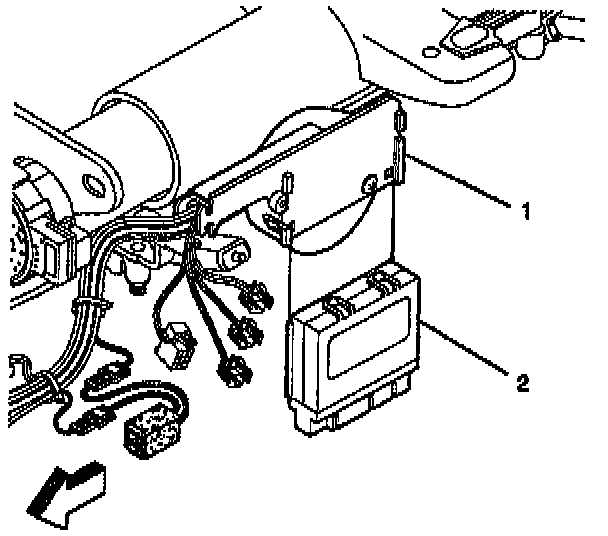 1

2