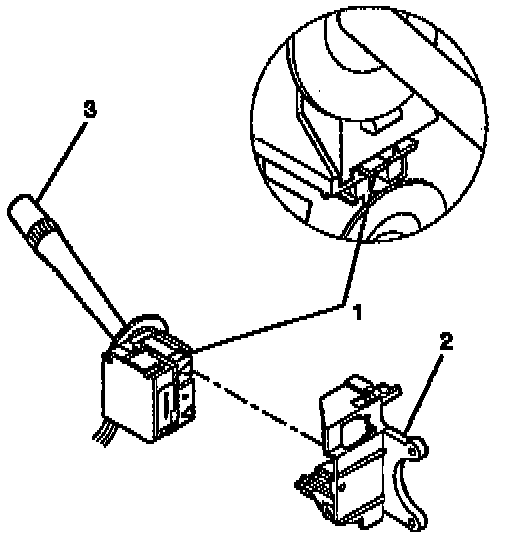 3
1
2