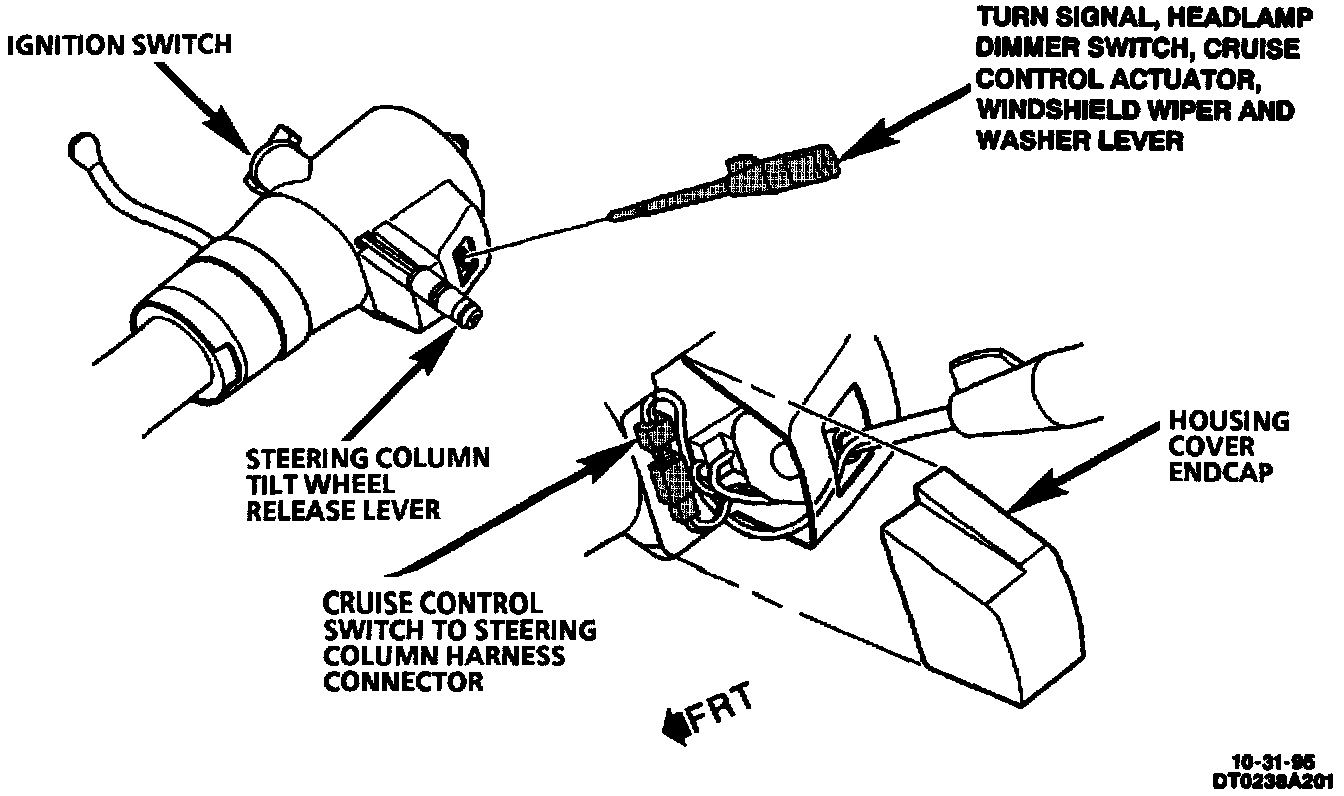 IGNITION SWITCH

TURN SIGNAL, HEADLAMP DIMMER SWITCH, CRUISE CONTROL ACTUATOR, WINDSHIELD WIPER AND WASHER LEVER

STEERING COLUMN TILT WHEEL RELEASE LEVER

HOUSING COVER ENDCAP

CRUISE CONTROL SWITCH TO STEERING COLUMN HARNESS CONNECTOR

FRT

10-31-95
DT0238A201