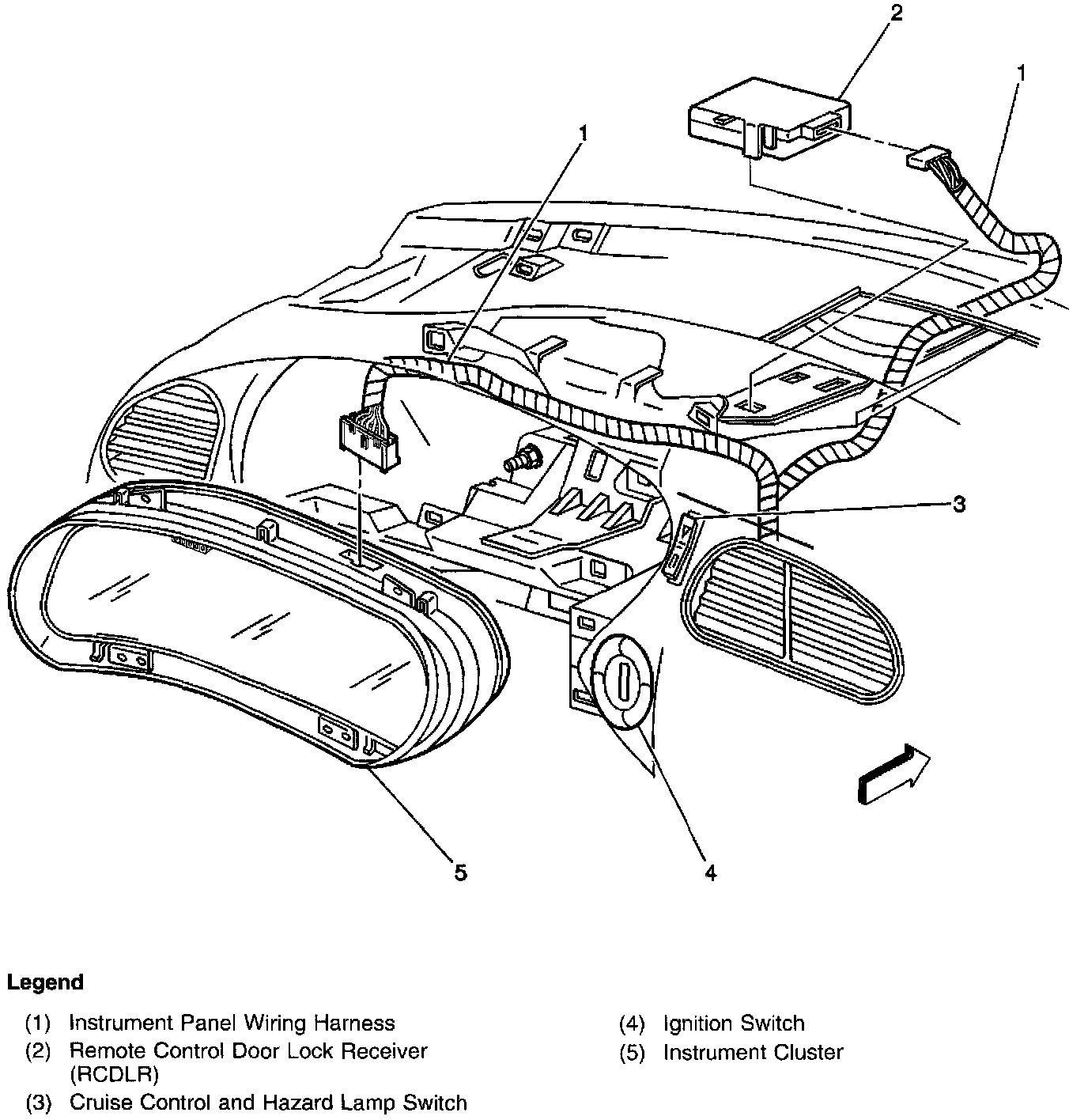 2

1

1

3

5

4

Legend

(1) Instrument Panel Wiring Harness
(2) Remote Control Door Lock Receiver (RCDLR)
(3) Cruise Control and Hazard Lamp Switch

(4) Ignition Switch
(5) Instrument Cluster