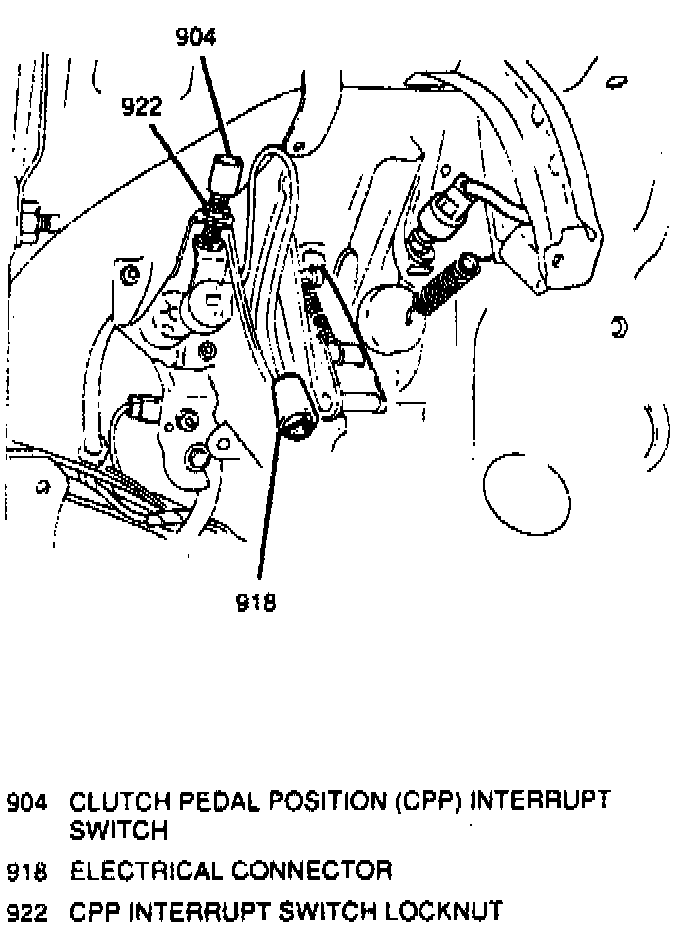 904

922

918

904 CLUTCH PEDAL POSITION (CPP) INTERRUPT SWITCH

918 ELECTRICAL CONNECTOR

922 CPP INTERRUPT SWITCH LOCKNUT