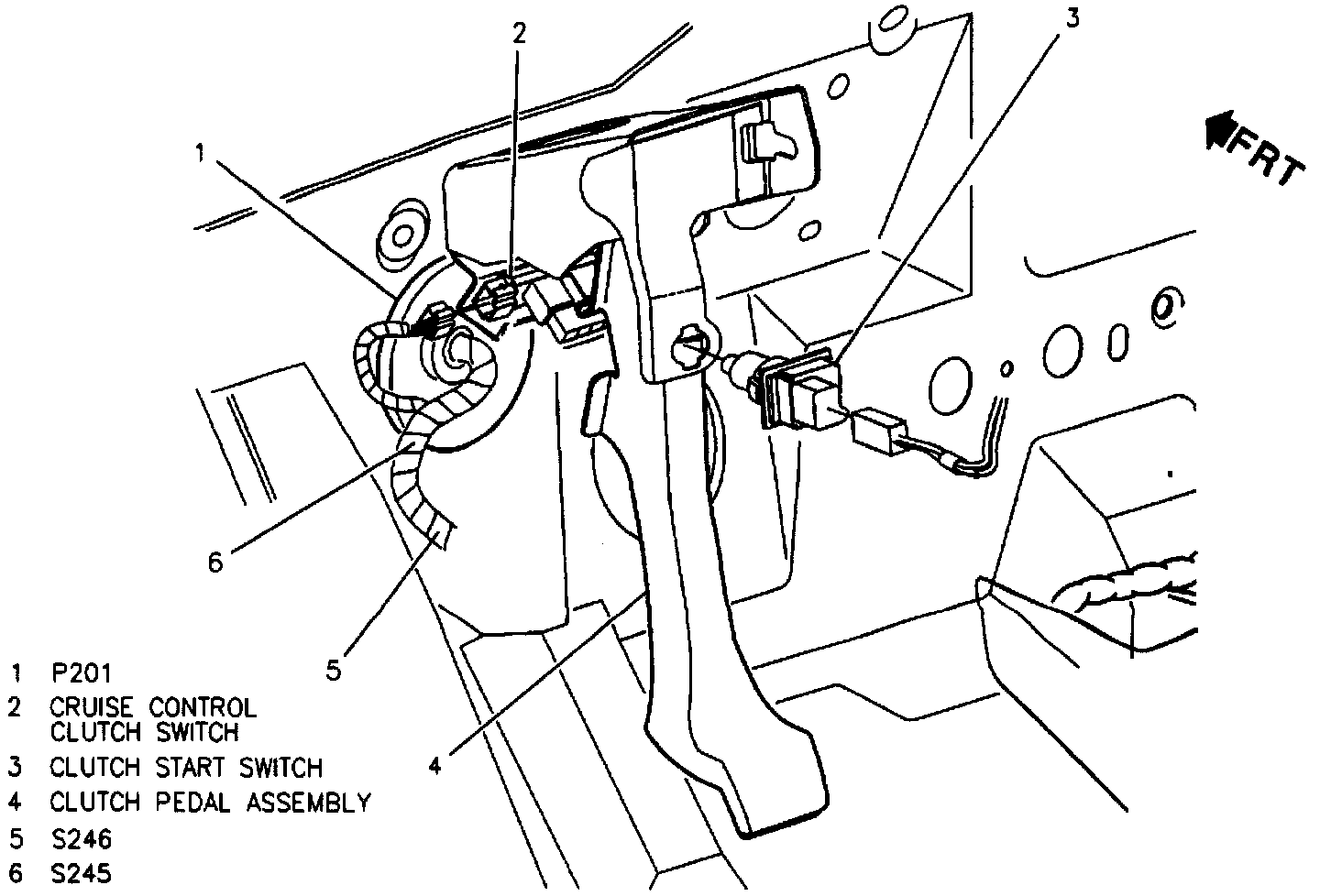 2
3
FRT
1
6
5
4

1 P201
2 CRUISE CONTROL CLUTCH SWITCH
3 CLUTCH START SWITCH
4 CLUTCH PEDAL ASSEMBLY
5 S246
6 S245