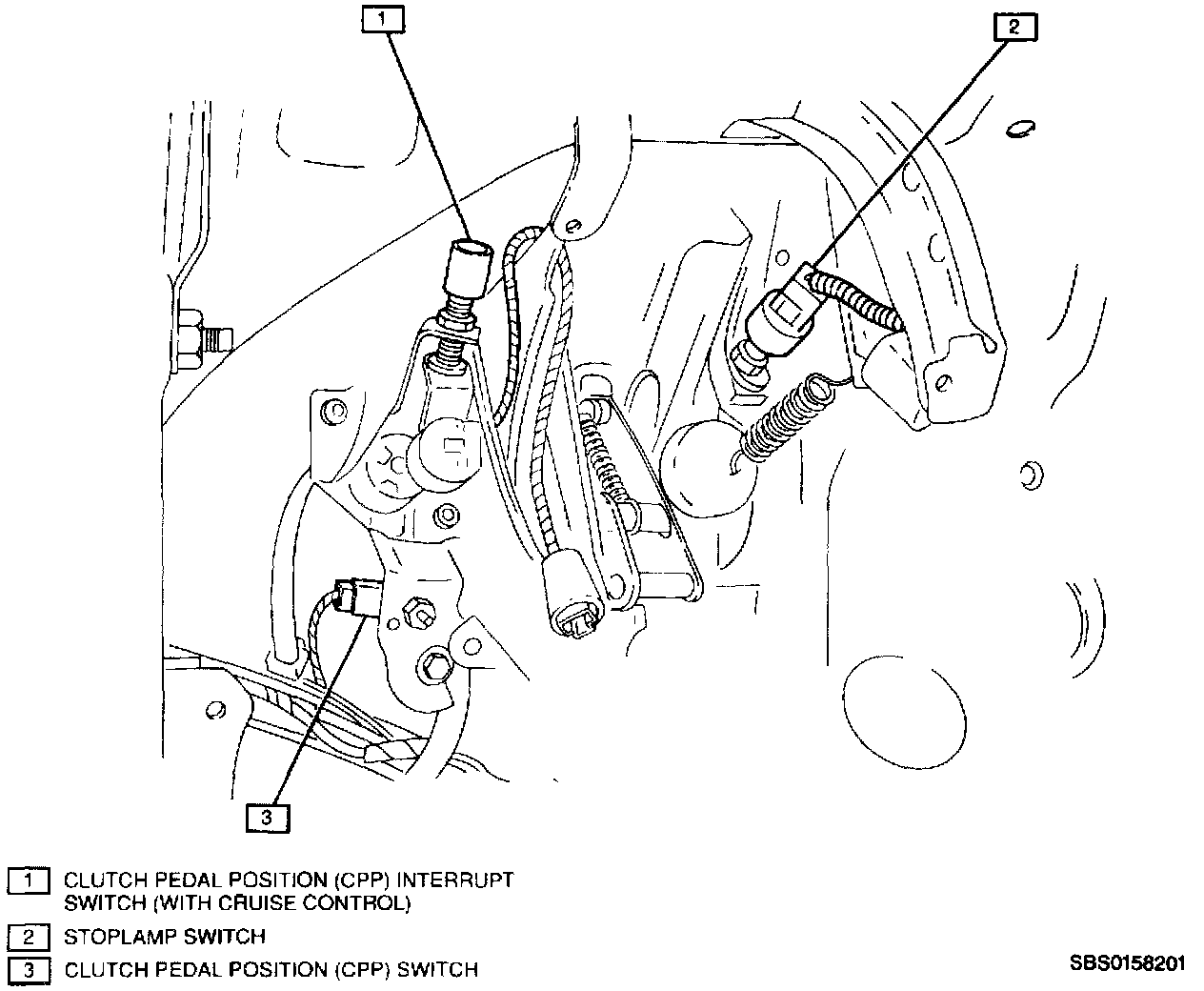 1

2

3

1 CLUTCH PEDAL POSITION (CPP) INTERRUPT SWITCH (WITH CRUISE CONTROL)

2 STOPLAMP SWITCH

3 CLUTCH PEDAL POSITION (CPP) SWITCH

SBS0158201