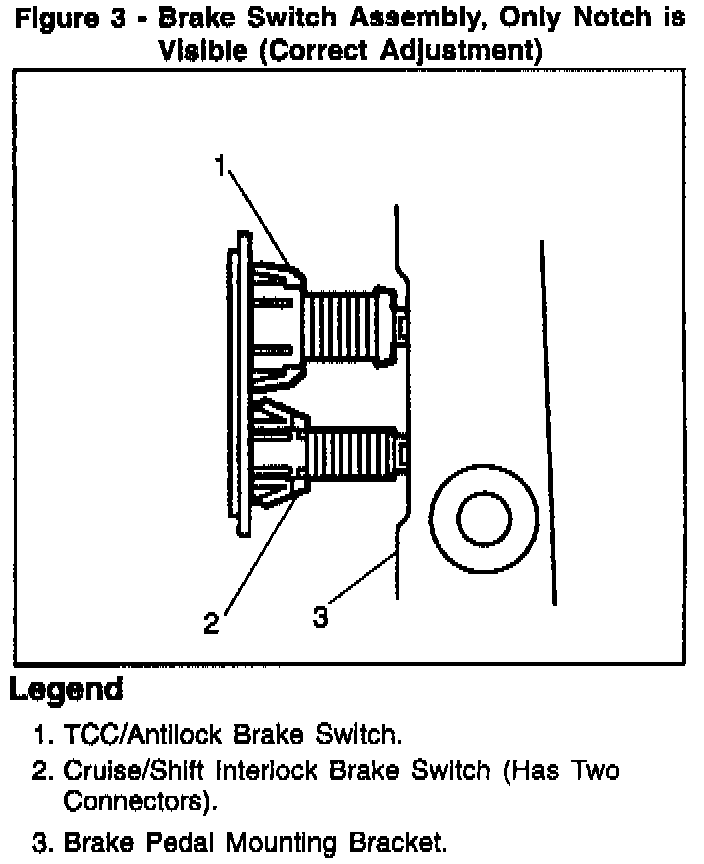 Figure 3 - Brake Switch Assembly, Only Notch is Visible (Correct Adjustment)

1

2

3

Legend

1. TCC/Antilock Brake Switch.
2. Cruise/Shift Interlock Brake Switch (Has Two Connectors).
3. Brake Pedal Mounting Bracket.