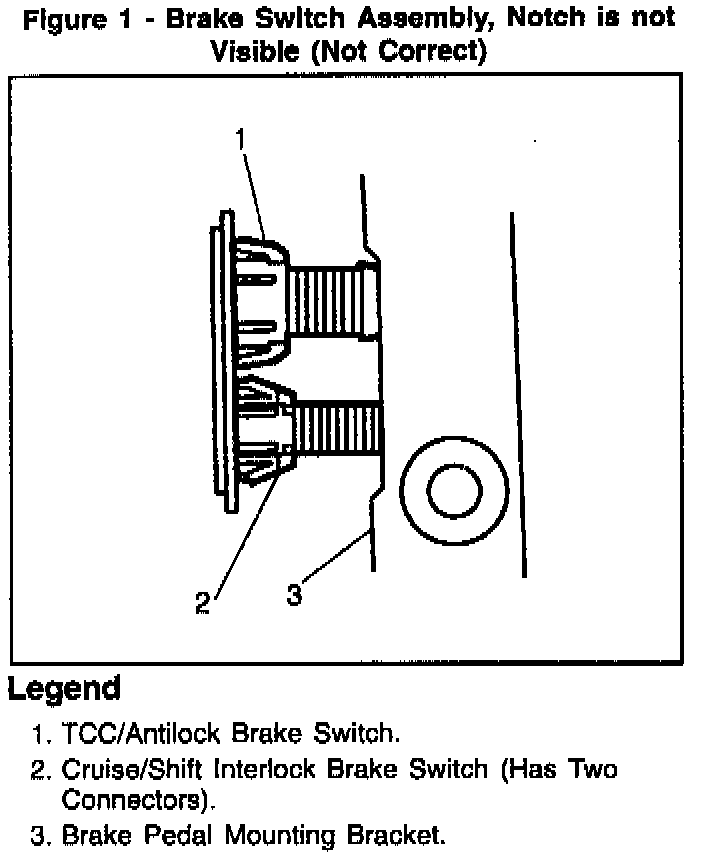 Figure 1 - Brake Switch Assembly, Notch is not Visible (Not Correct)

1

2

3

Legend

1. TCC/Antilock Brake Switch.
2. Cruise/Shift Interlock Brake Switch (Has Two Connectors).
3. Brake Pedal Mounting Bracket.