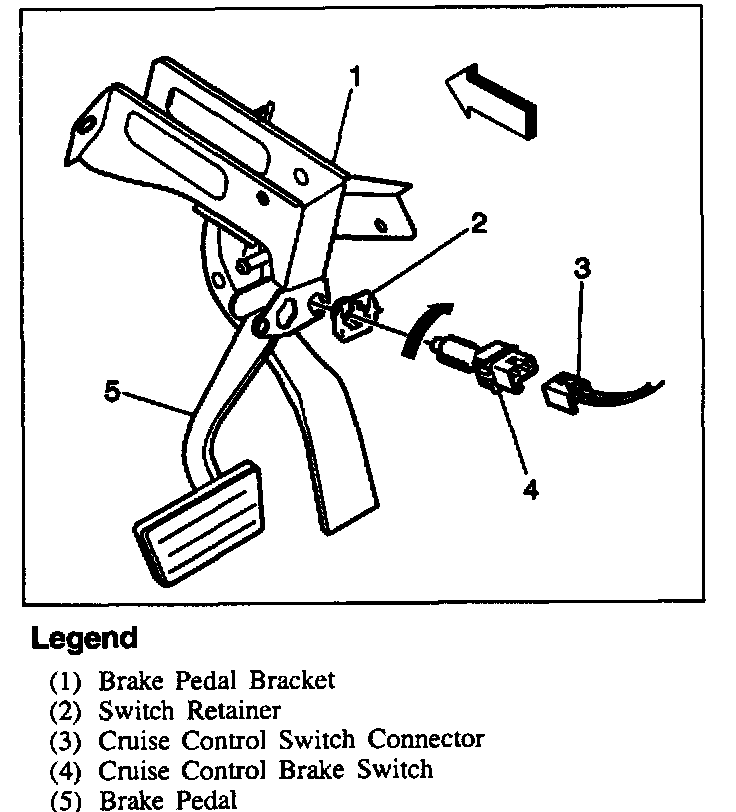 1
2
3
5
4

Legend

(1) Brake Pedal Bracket
(2) Switch Retainer
(3) Cruise Control Switch Connector
(4) Cruise Control Brake Switch
(5) Brake Pedal