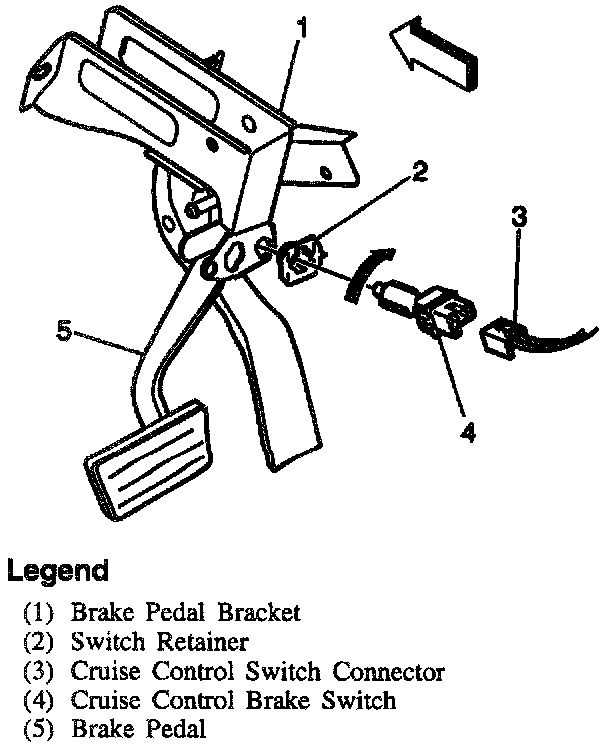 1

2

3

5

4

Legend

(1) Brake Pedal Bracket
(2) Switch Retainer
(3) Cruise Control Switch Connector
(4) Cruise Control Brake Switch
(5) Brake Pedal