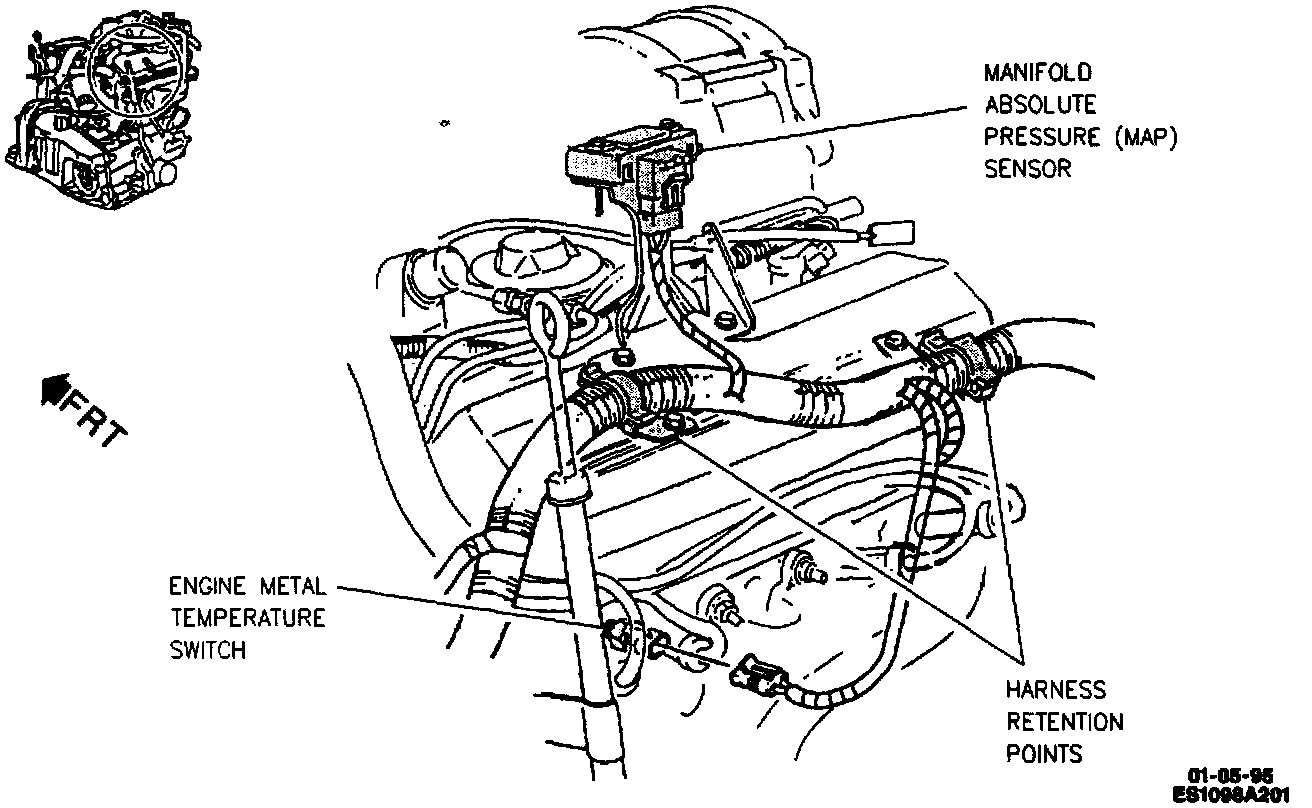 MANIFOLD ABSOLUTE PRESSURE (MAP) SENSOR

FRT

ENGINE METAL TEMPERATURE SWITCH

HARNESS RETENTION POINTS

01-05-95
ES1098A201