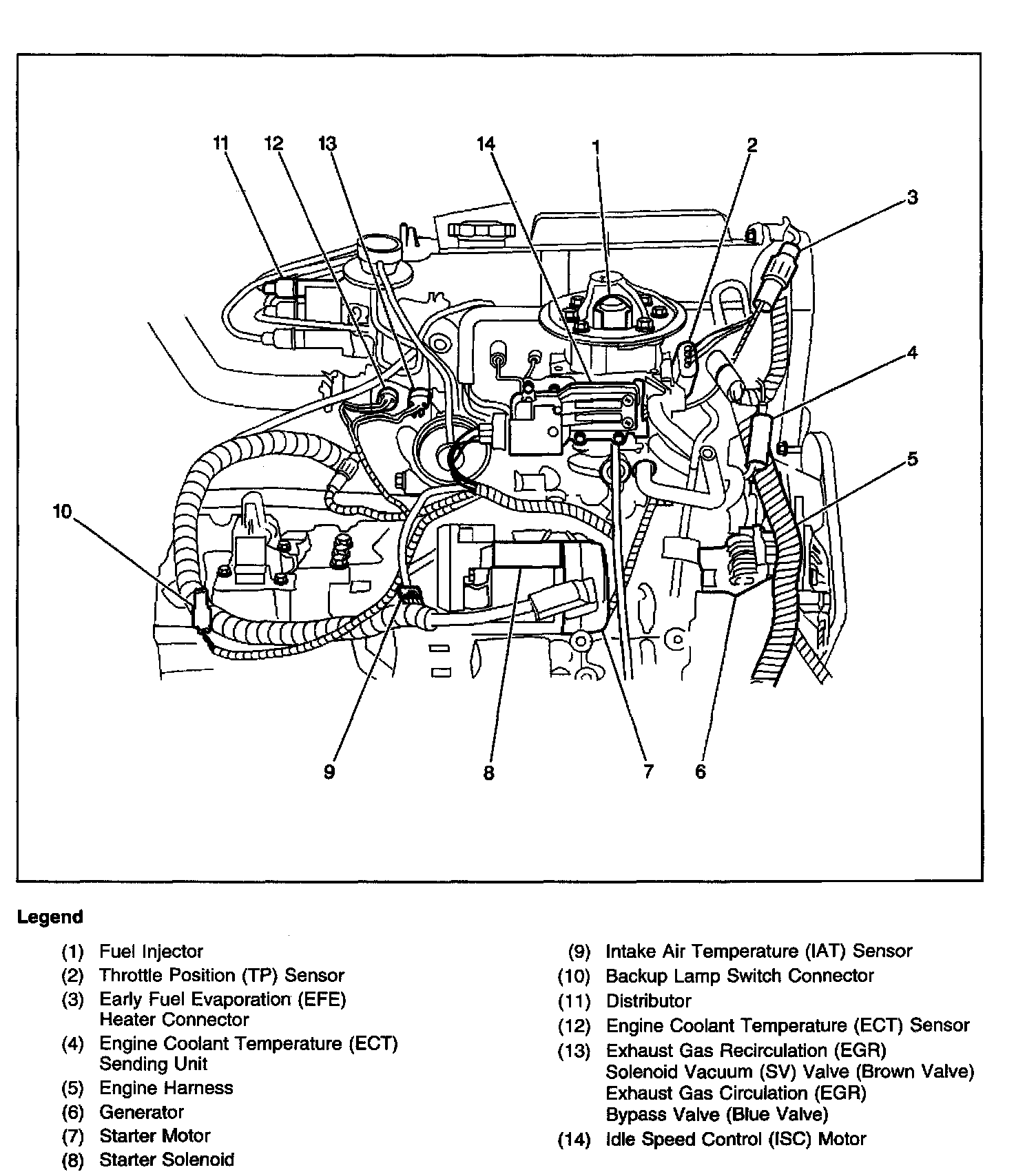 11
12
13
14
1
2
3
4
5
10
9
8
7
6

Legend

(1) Fuel Injector
(2) Throttle Position (TP) Sensor
(3) Early Fuel Evaporation (EFE) Heater Connector
(4) Engine Coolant Temperature (ECT) Sending Unit
(5) Engine Harness
(6) Generator
(7) Starter Motor
(8) Starter Solenoid

(9) Intake Air Temperature (IAT) Sensor
(10) Backup Lamp Switch Connector
(11) Distributor
(12) Engine Coolant Temperature (ECT) Sensor
(13) Exhaust Gas Recirculation (EGR) Solenoid Vacuum (SV) Valve (Brown Valve) Exhaust Gas Circulation (EGR) Bypass Valve (Blue Valve)
(14) Idle Speed Control (ISC) Motor