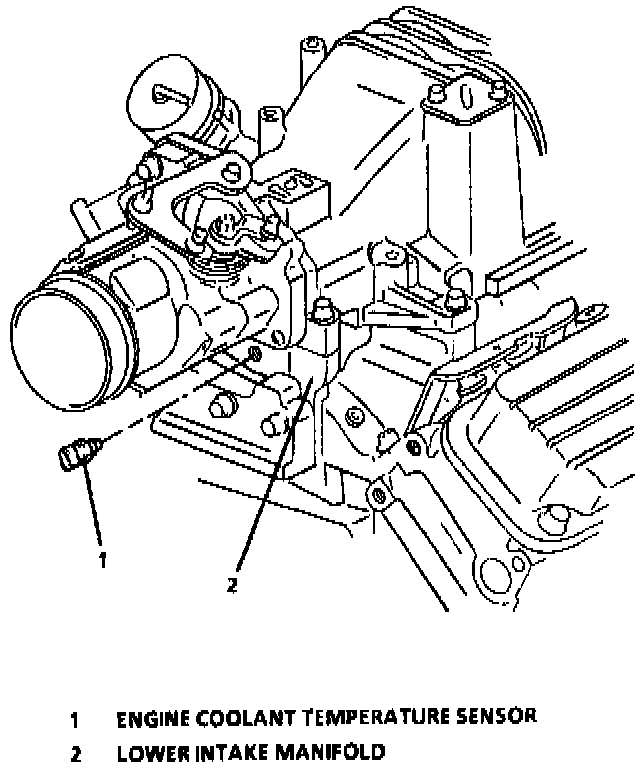 1

2

1 ENGINE COOLANT TEMPERATURE SENSOR
2 LOWER INTAKE MANIFOLD