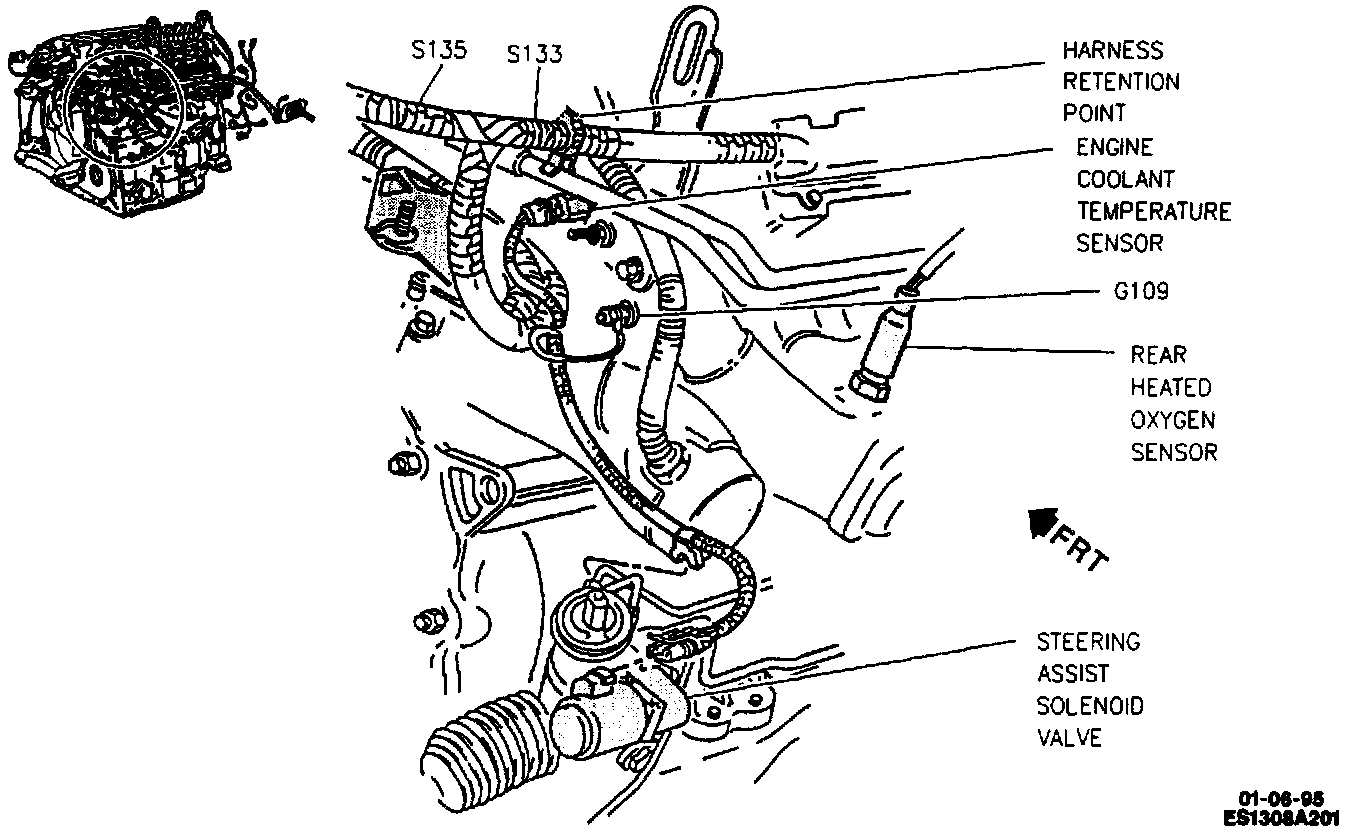 S135

S133

HARNESS RETENTION POINT

ENGINE COOLANT TEMPERATURE SENSOR

G109

REAR HEATED OXYGEN SENSOR

FRT

STEERING ASSIST SOLENOID VALVE

01-06-95
ES1308A201