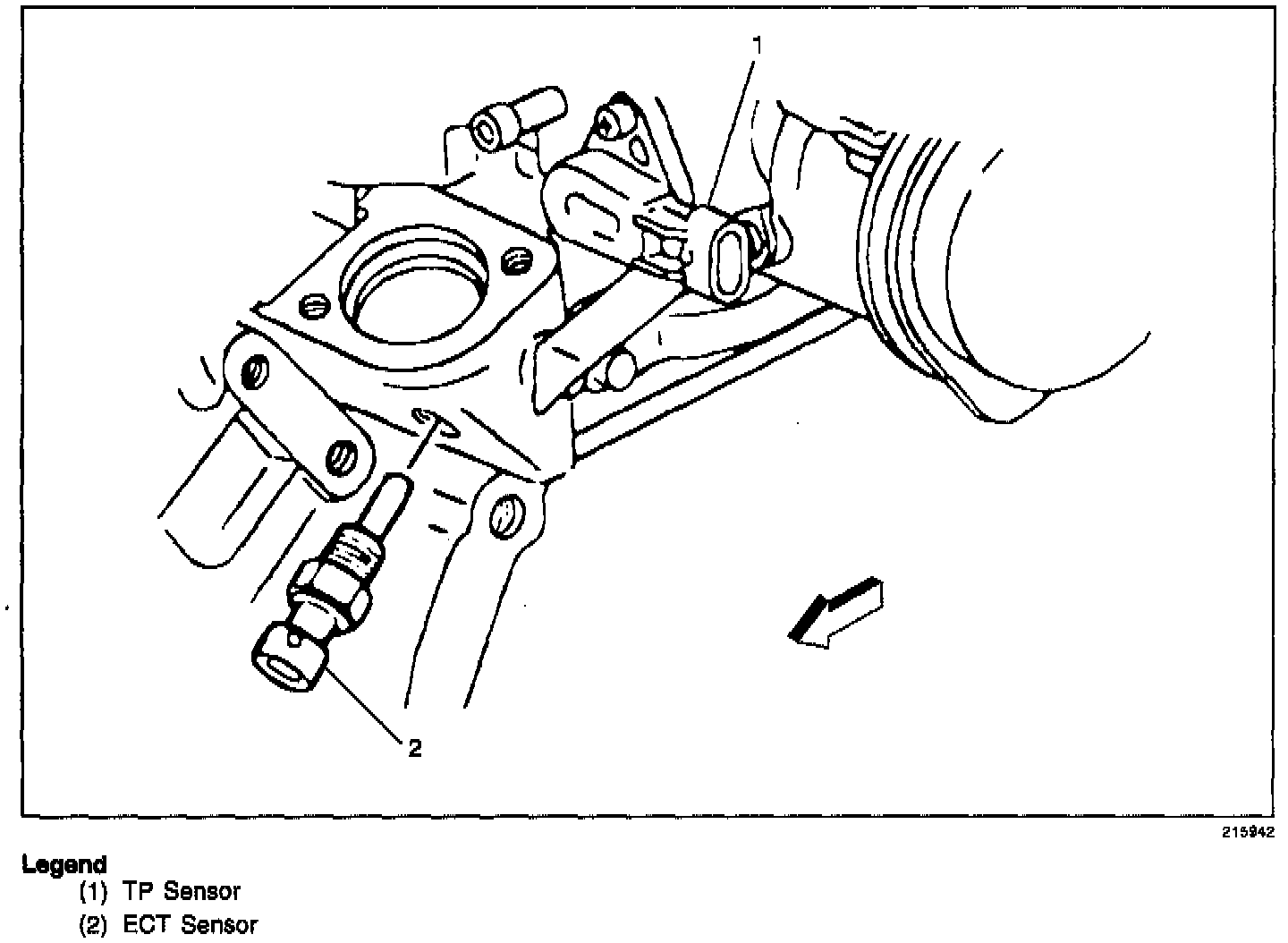 1

2

215942

Legend
(1) TP Sensor
(2) ECT Sensor