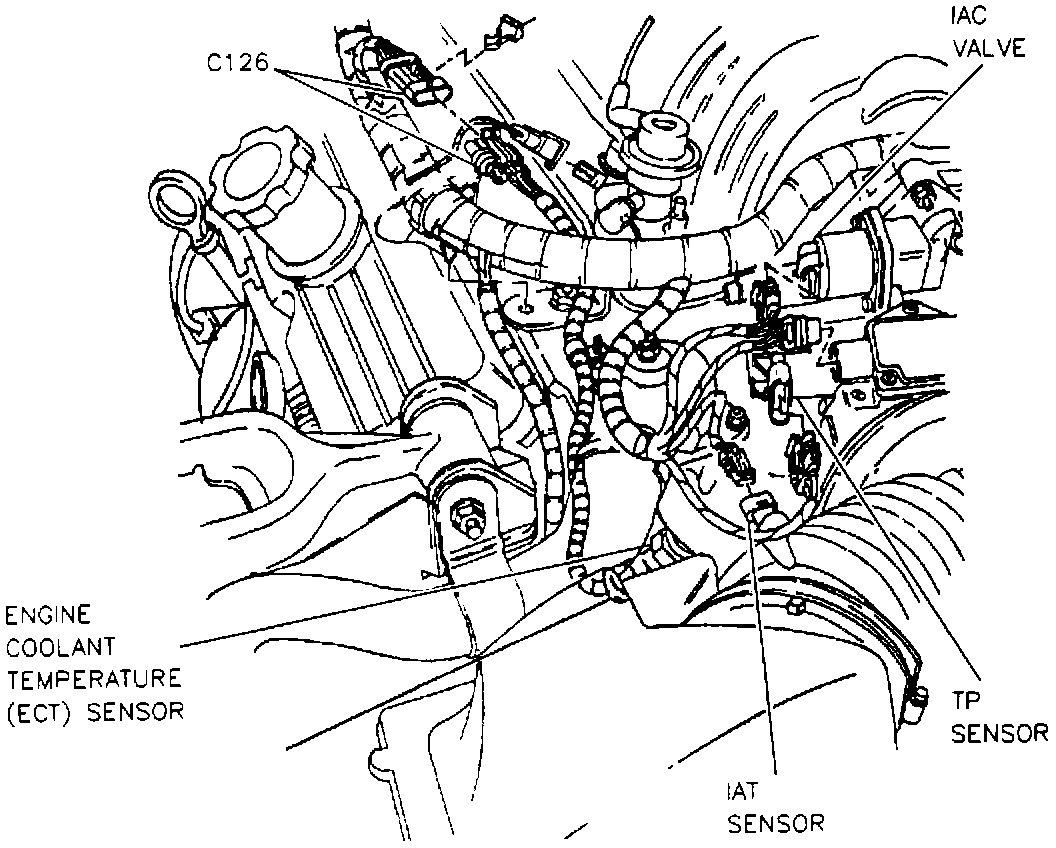 C126

IAC VALVE

ENGINE COOLANT TEMPERATURE (ECT) SENSOR

TP SENSOR

IAT SENSOR