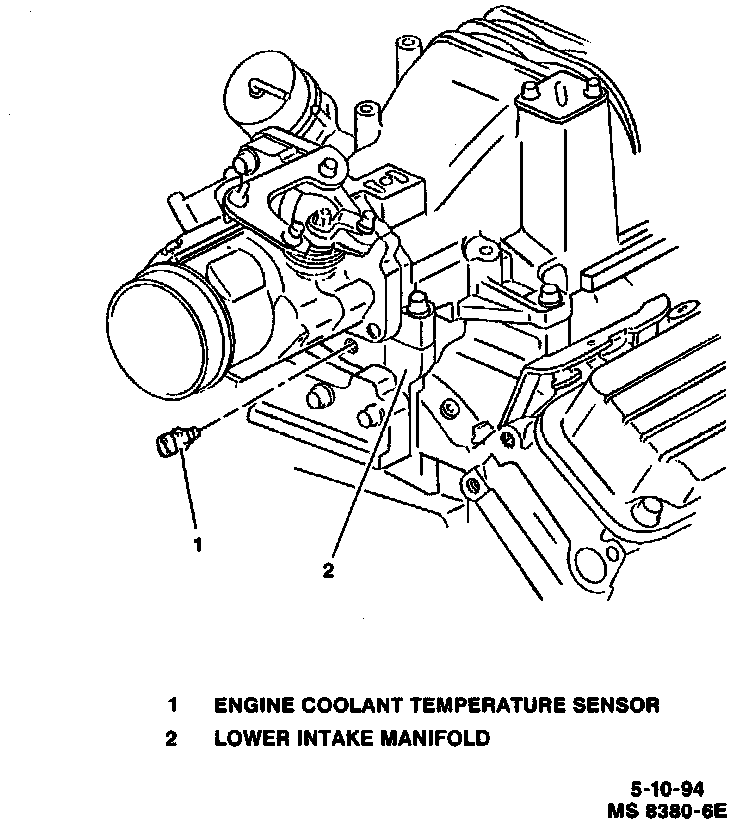 1

2

1 ENGINE COOLANT TEMPERATURE SENSOR

2 LOWER INTAKE MANIFOLD

5-10-94
MS 8380-6E