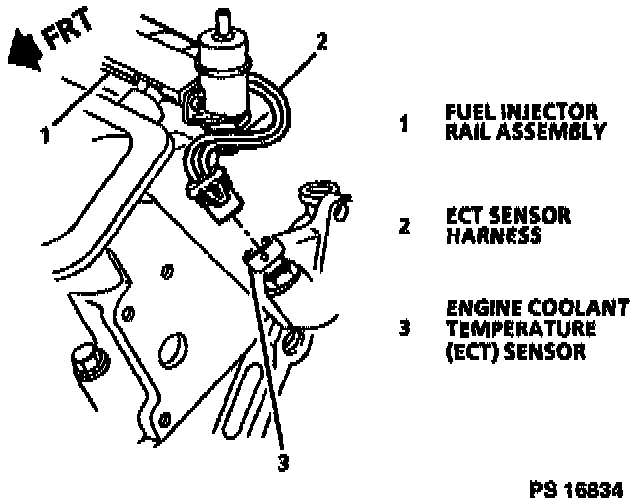 FRT

2

1

3

1 FUEL INJECTOR RAIL ASSEMBLY

2 ECT SENSOR HARNESS

3 ENGINE COOLANT TEMPERATURE (ECT) SENSOR

PS 16834