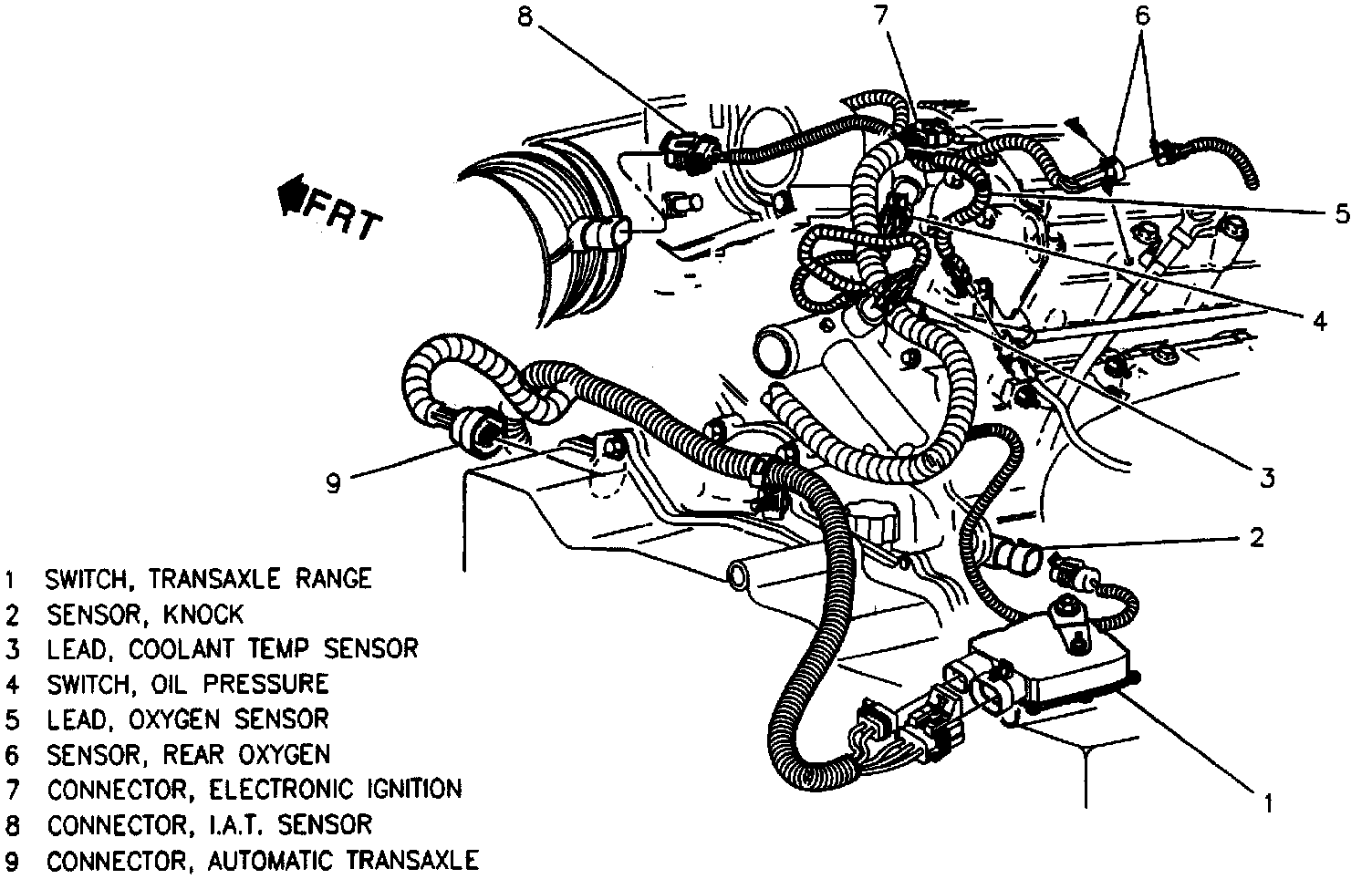 8
7
6
FRT
5
4
3
9
2
1

1 SWITCH, TRANSAXLE RANGE
2 SENSOR, KNOCK
3 LEAD, COOLANT TEMP SENSOR
4 SWITCH, OIL PRESSURE
5 LEAD, OXYGEN SENSOR
6 SENSOR, REAR OXYGEN
7 CONNECTOR, ELECTRONIC IGNITION
8 CONNECTOR, I.A.T. SENSOR
9 CONNECTOR, AUTOMATIC TRANSAXLE