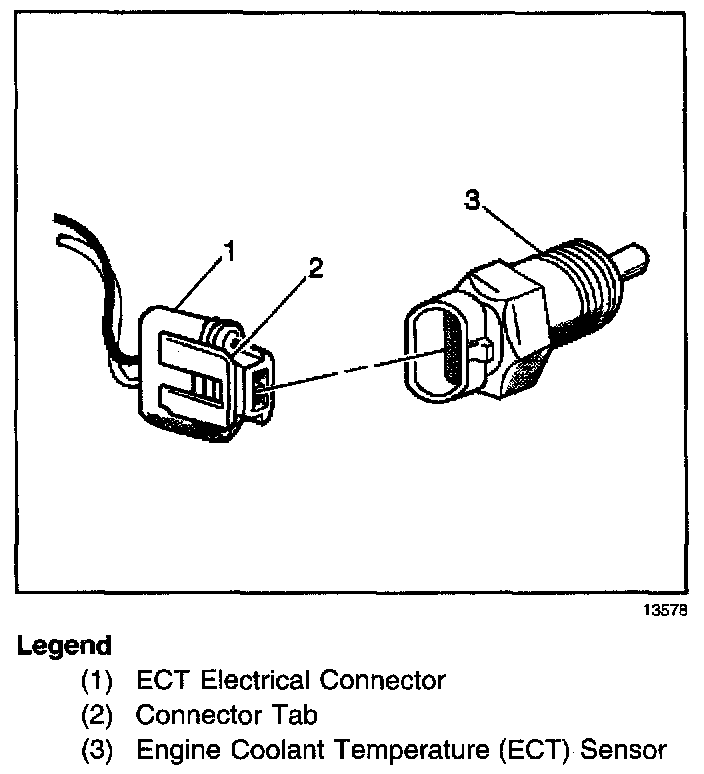 1
2
3

13578

Legend
(1) ECT Electrical Connector
(2) Connector Tab
(3) Engine Coolant Temperature (ECT) Sensor