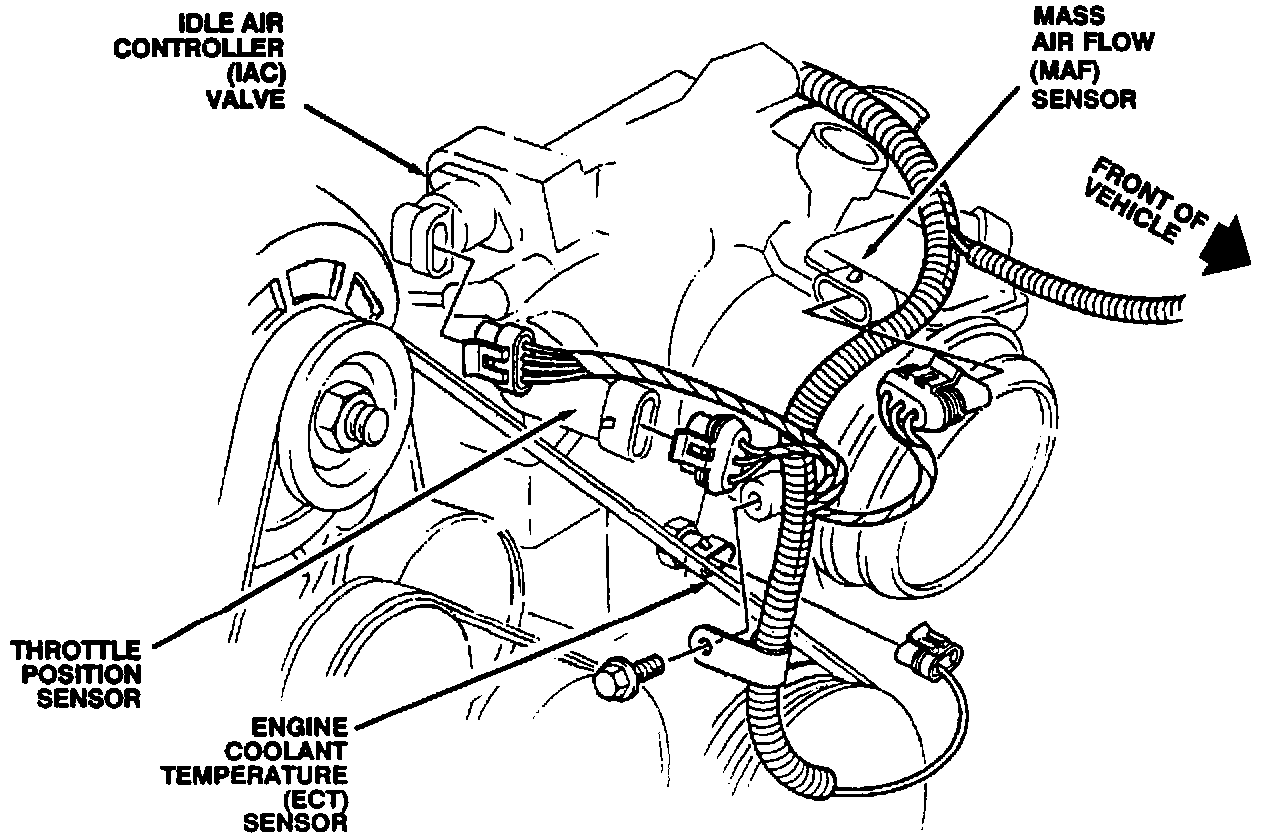 IDLE AIR CONTROLLER (IAC) VALVE

MASS AIR FLOW (MAF) SENSOR

FRONT OF VEHICLE

THROTTLE POSITION SENSOR

ENGINE COOLANT TEMPERATURE (ECT) SENSOR