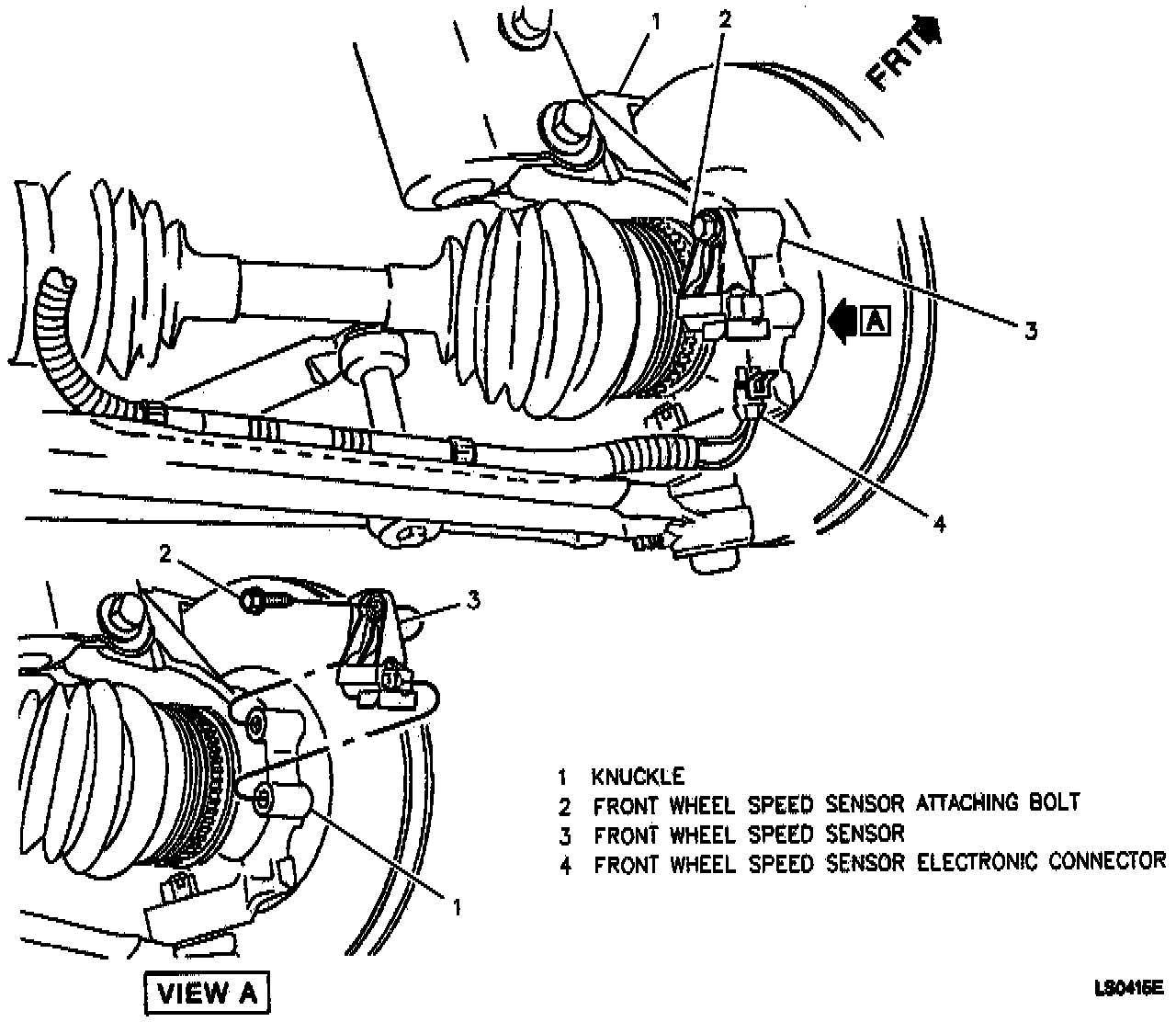 1
2
FRT
3
A
4
2
3
1
VIEW A

1 KNUCKLE
2 FRONT WHEEL SPEED SENSOR ATTACHING BOLT
3 FRONT WHEEL SPEED SENSOR
4 FRONT WHEEL SPEED SENSOR ELECTRONIC CONNECTOR

LS0415E