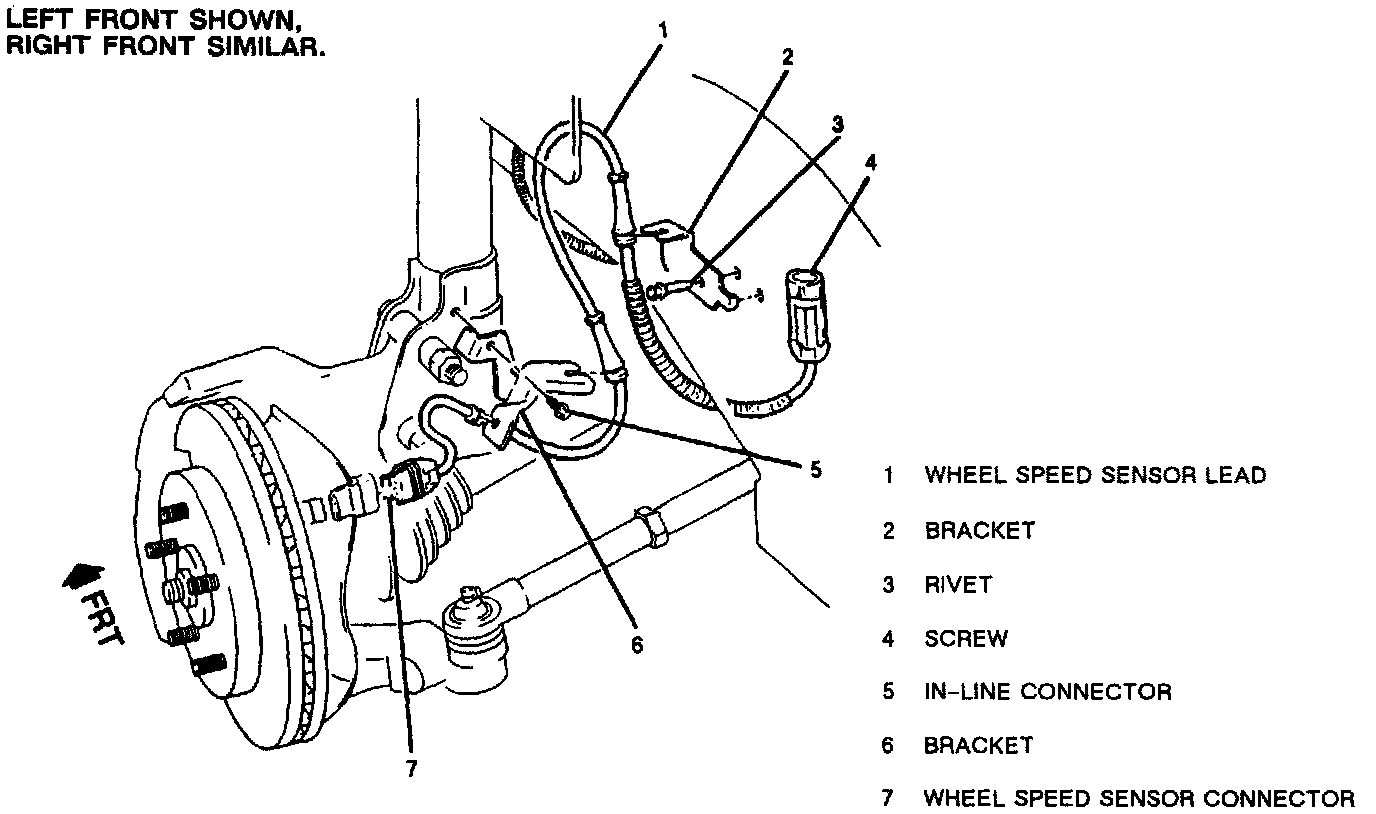 LEFT FRONT SHOWN,
RIGHT FRONT SIMILAR.

1
2
3
4
5
6
7

FRT

1 WHEEL SPEED SENSOR LEAD
2 BRACKET
3 RIVET
4 SCREW
5 IN-LINE CONNECTOR
6 BRACKET
7 WHEEL SPEED SENSOR CONNECTOR