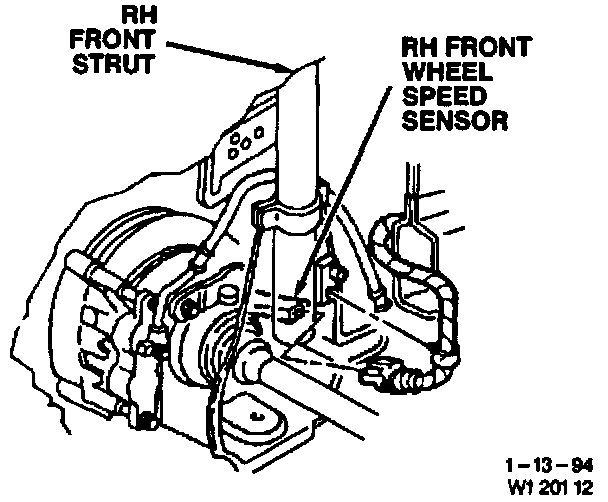 RH FRONT STRUT

RH FRONT WHEEL SPEED SENSOR

1 – 13 – 94
W1 201 12