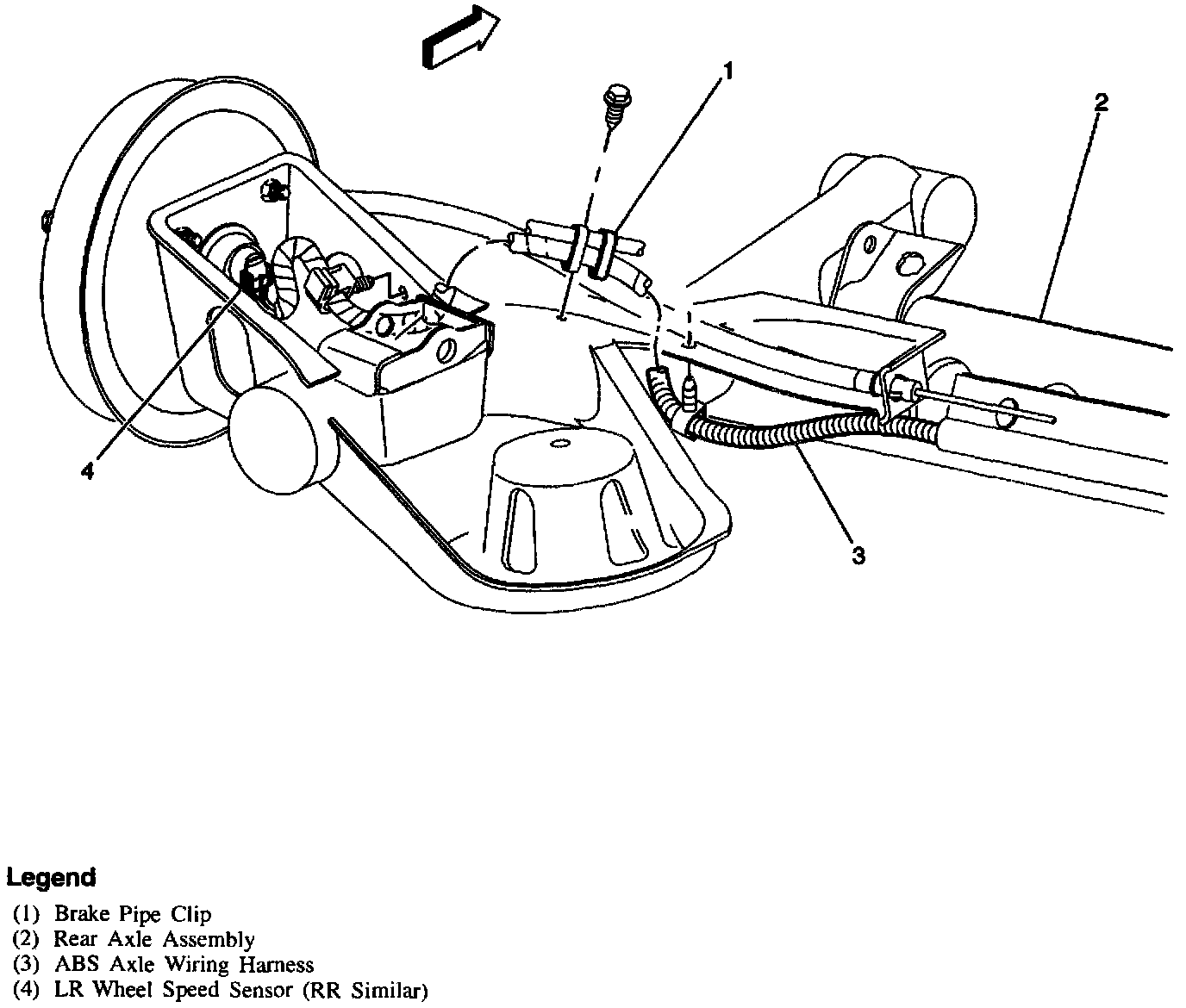 1

2

4

3

Legend
(1) Brake Pipe Clip
(2) Rear Axle Assembly
(3) ABS Axle Wiring Harness
(4) LR Wheel Speed Sensor (RR Similar)