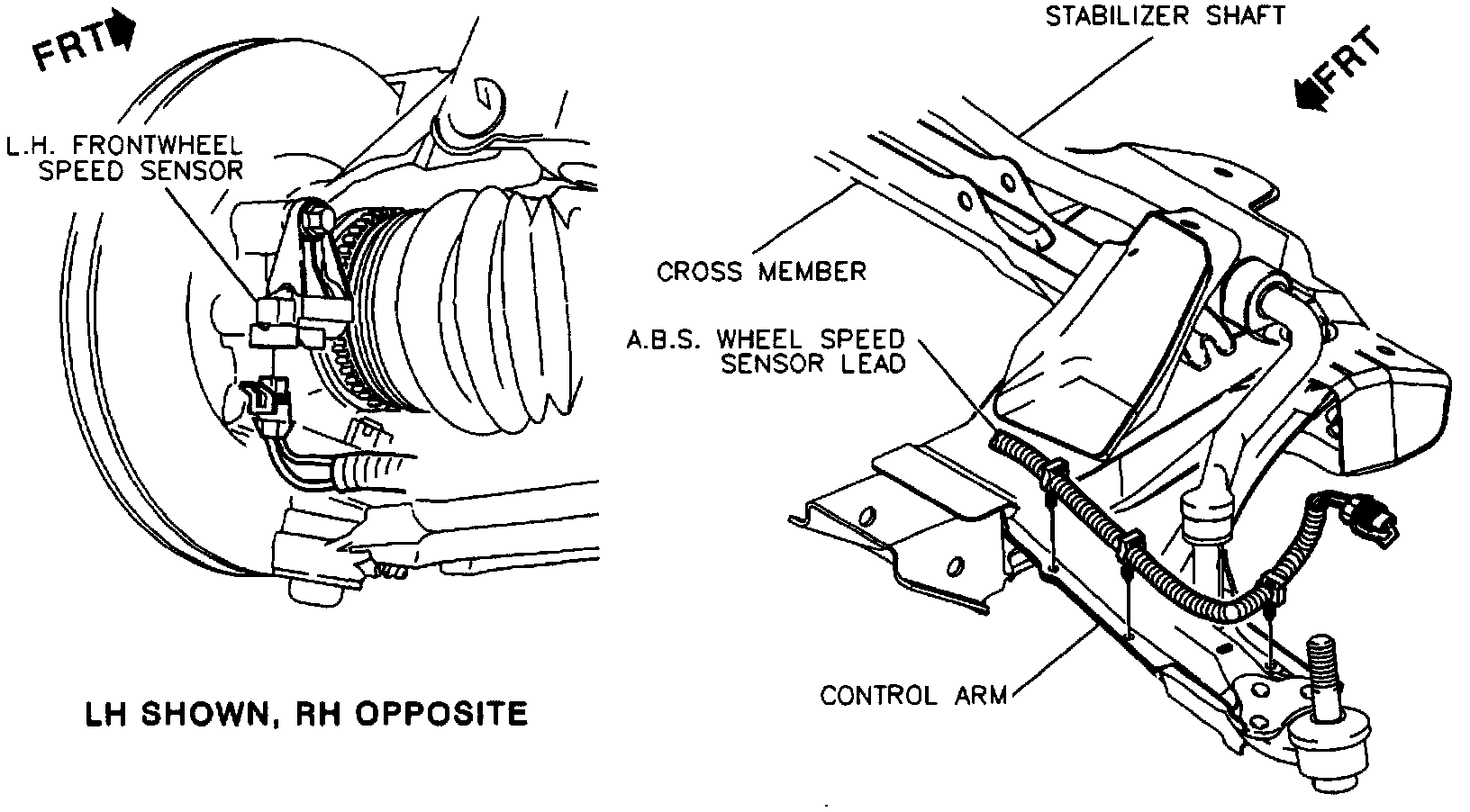 FRT

L.H. FRONTWHEEL SPEED SENSOR

LH SHOWN, RH OPPOSITE

STABILIZER SHAFT

FRT

CROSS MEMBER

A.B.S. WHEEL SPEED SENSOR LEAD

CONTROL ARM