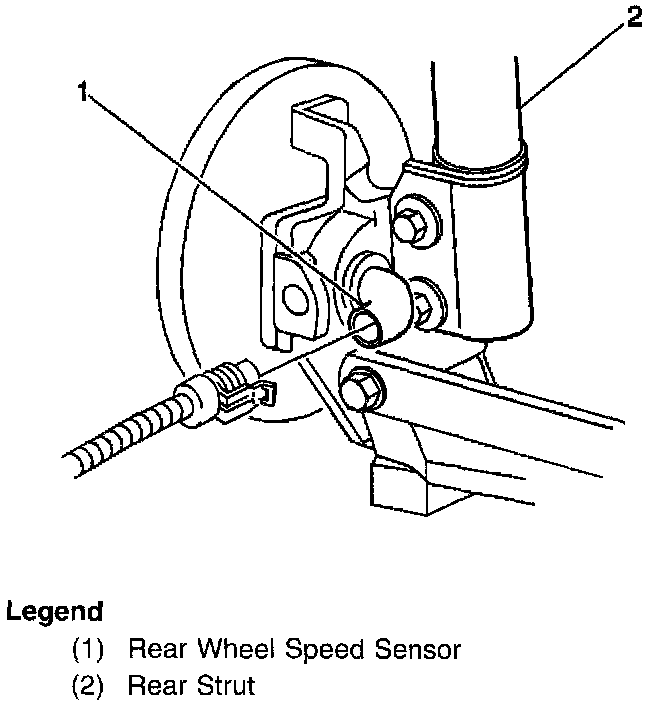 2

1

Legend
(1) Rear Wheel Speed Sensor
(2) Rear Strut