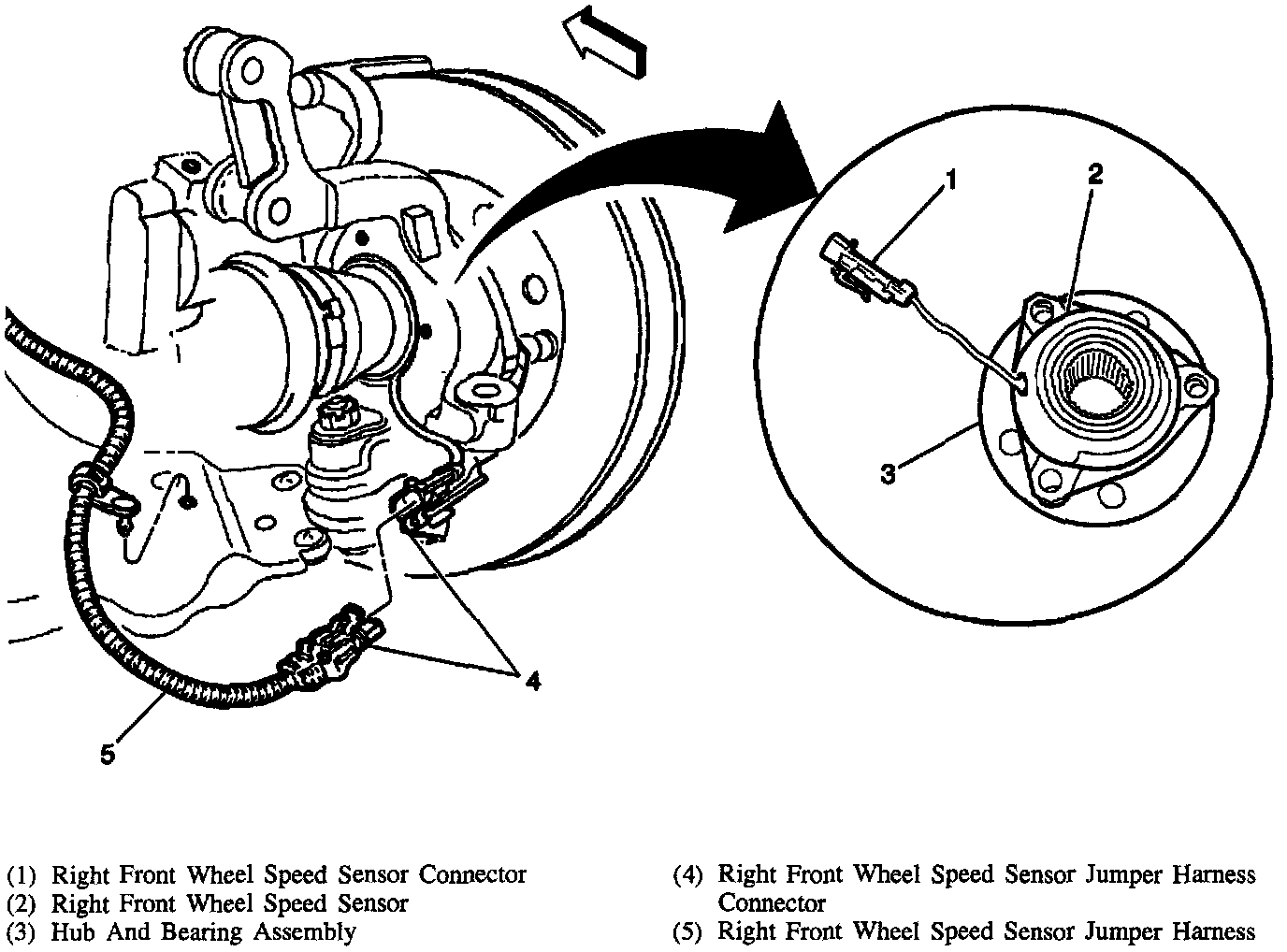 1
2
3
4
5

(1) Right Front Wheel Speed Sensor Connector
(2) Right Front Wheel Speed Sensor
(3) Hub And Bearing Assembly

(4) Right Front Wheel Speed Sensor Jumper Harness Connector
(5) Right Front Wheel Speed Sensor Jumper Harness