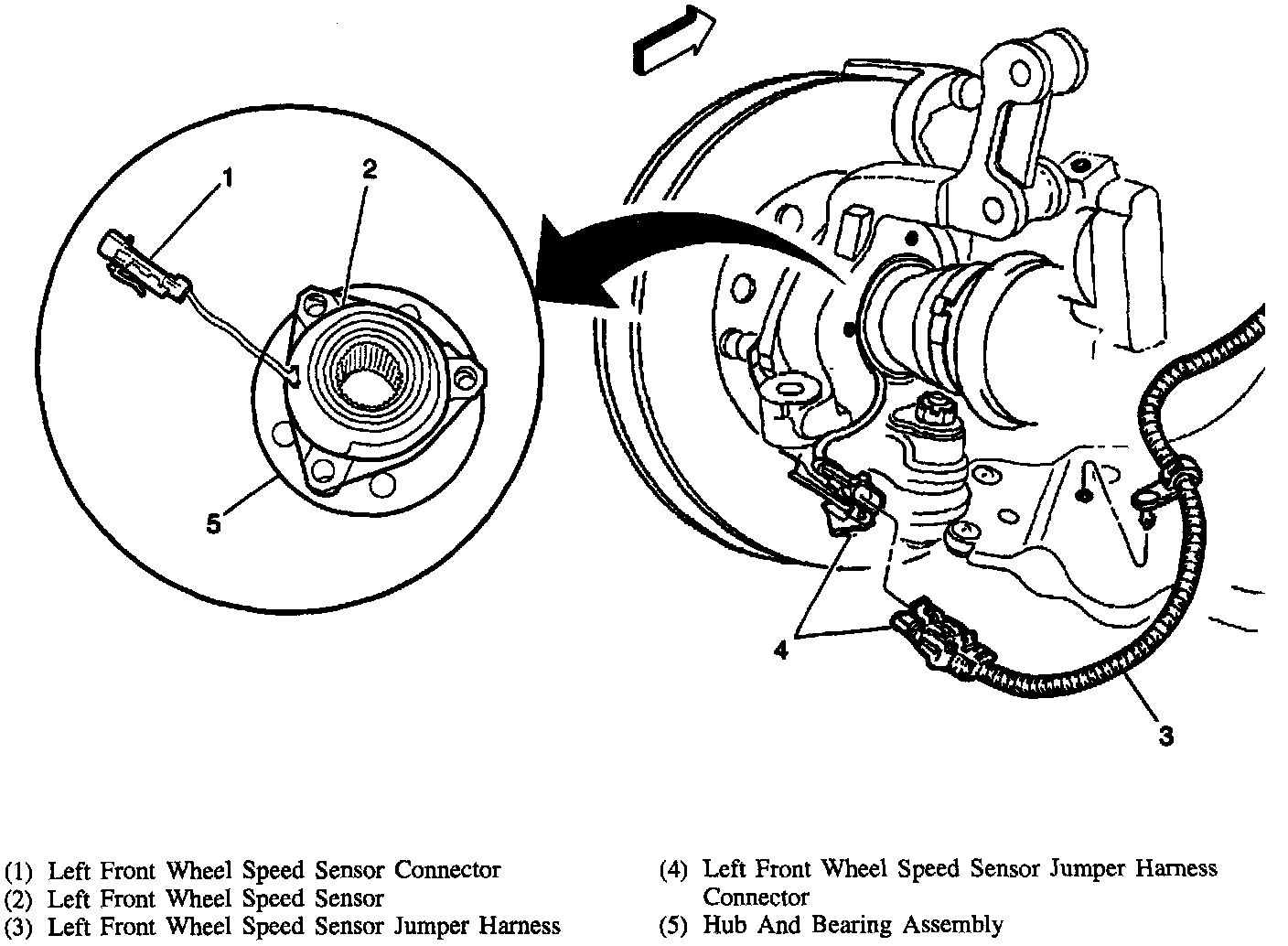 1
2
5
4
3

(1) Left Front Wheel Speed Sensor Connector
(2) Left Front Wheel Speed Sensor
(3) Left Front Wheel Speed Sensor Jumper Harness

(4) Left Front Wheel Speed Sensor Jumper Harness Connector
(5) Hub And Bearing Assembly