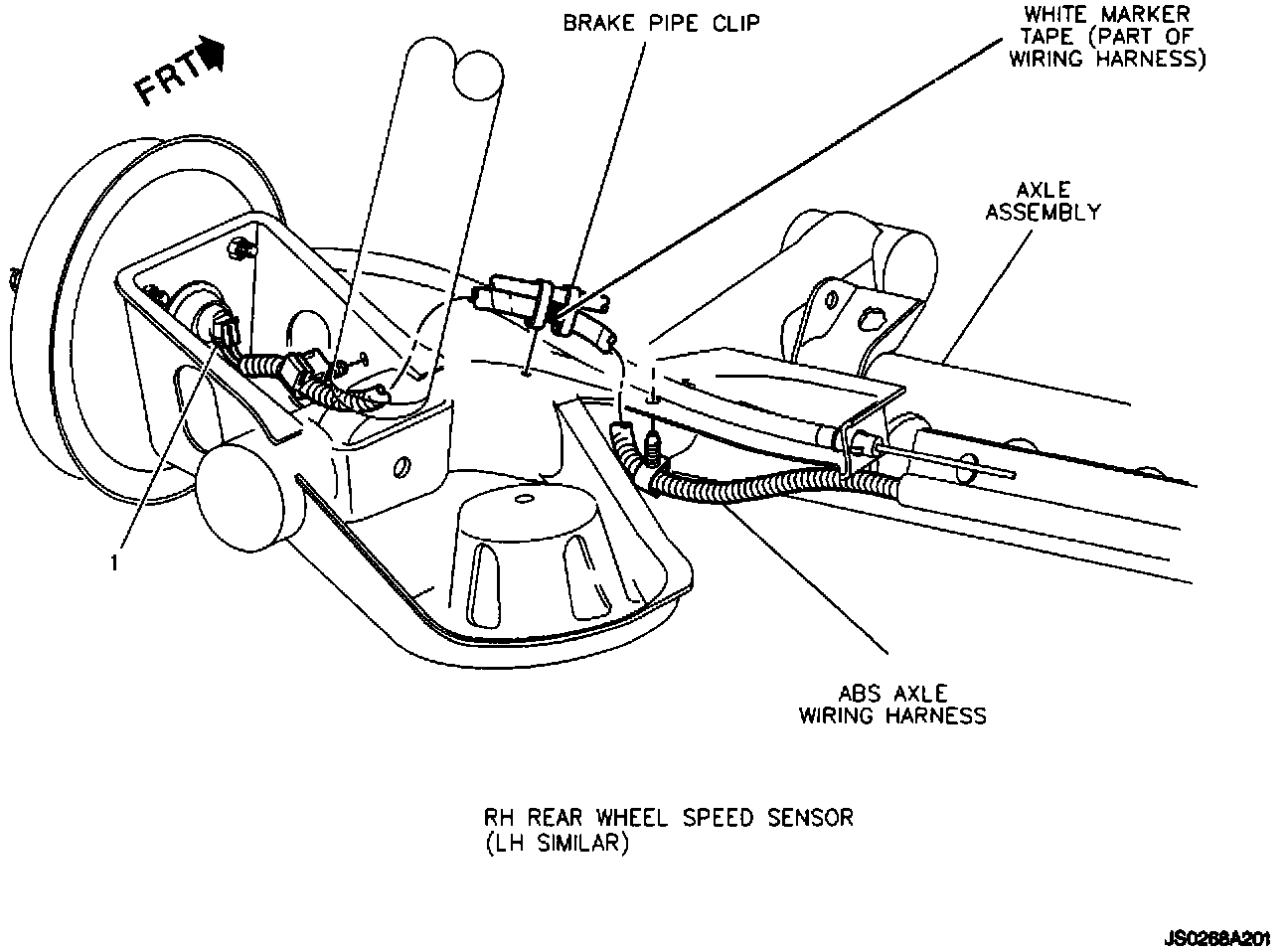 FRT

BRAKE PIPE CLIP

WHITE MARKER TAPE (PART OF WIRING HARNESS)

AXLE ASSEMBLY

1

ABS AXLE WIRING HARNESS

RH REAR WHEEL SPEED SENSOR (LH SIMILAR)

JS0268A201