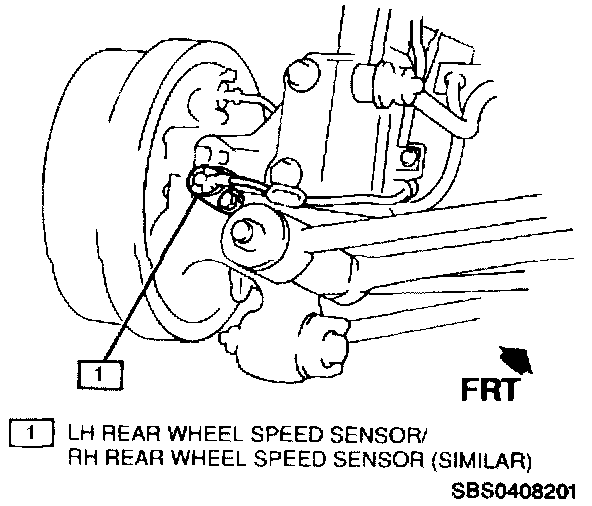 1

FRT

1 LH REAR WHEEL SPEED SENSOR/ RH REAR WHEEL SPEED SENSOR (SIMILAR)

SBS0408201