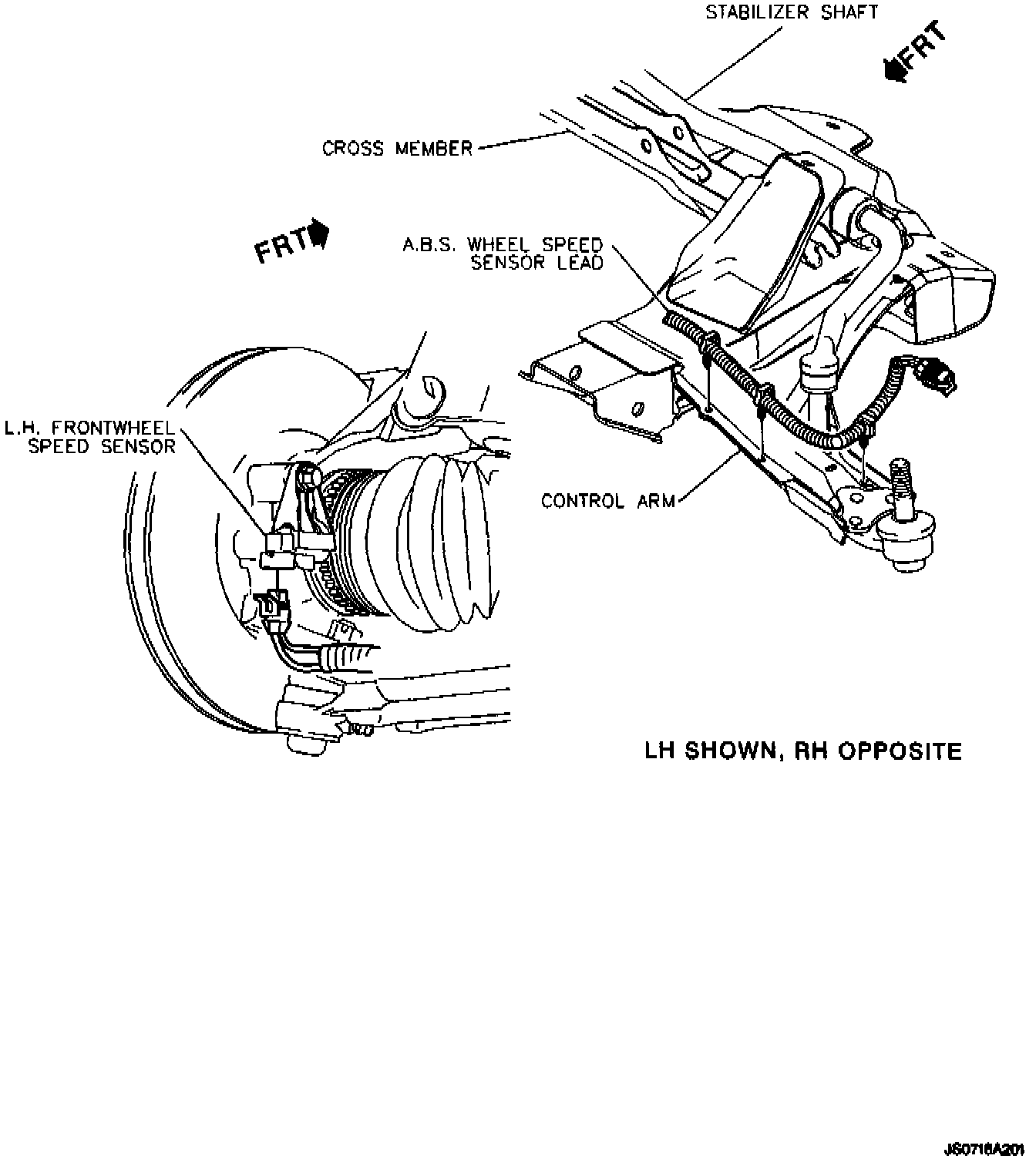 STABILIZER SHAFT

FRT

CROSS MEMBER

FRT

A.B.S. WHEEL SPEED SENSOR LEAD

L.H. FRONTWHEEL SPEED SENSOR

CONTROL ARM

LH SHOWN, RH OPPOSITE

J60716A201