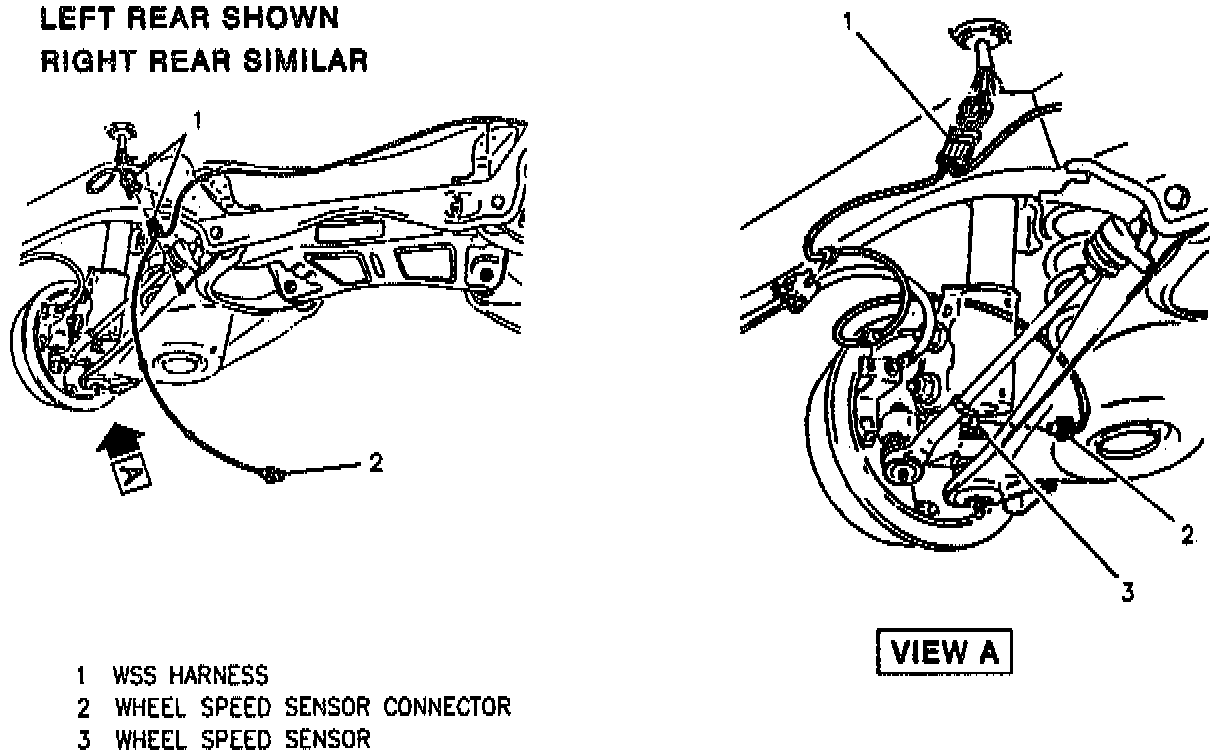 LEFT REAR SHOWN
RIGHT REAR SIMILAR

1

A

2

1

2

3

VIEW A

1 WSS HARNESS
2 WHEEL SPEED SENSOR CONNECTOR
3 WHEEL SPEED SENSOR