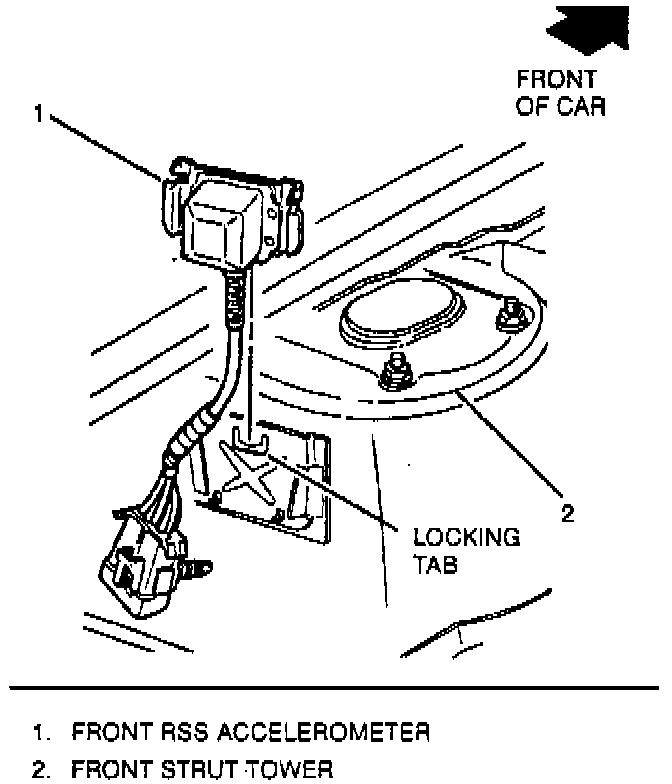 FRONT OF CAR

1

2

LOCKING TAB

1. FRONT RSS ACCELEROMETER
2. FRONT STRUT TOWER