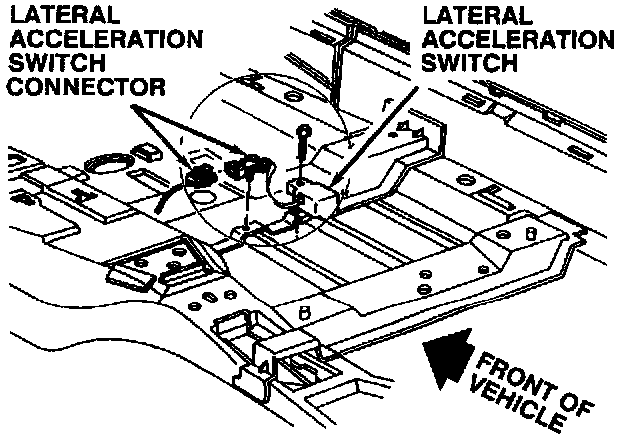 LATERAL ACCELERATION SWITCH CONNECTOR

LATERAL ACCELERATION SWITCH

FRONT OF VEHICLE