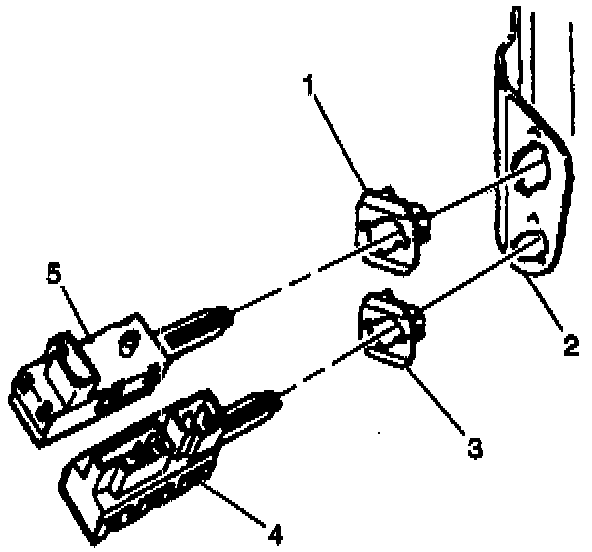 1
5
2
3
4