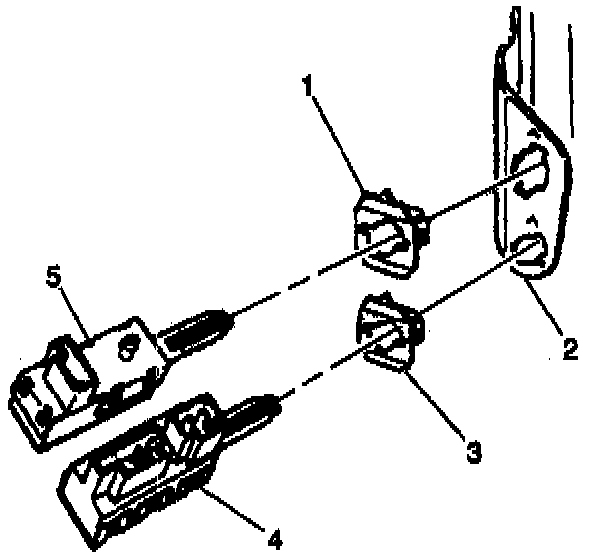 1
5
2
3
4