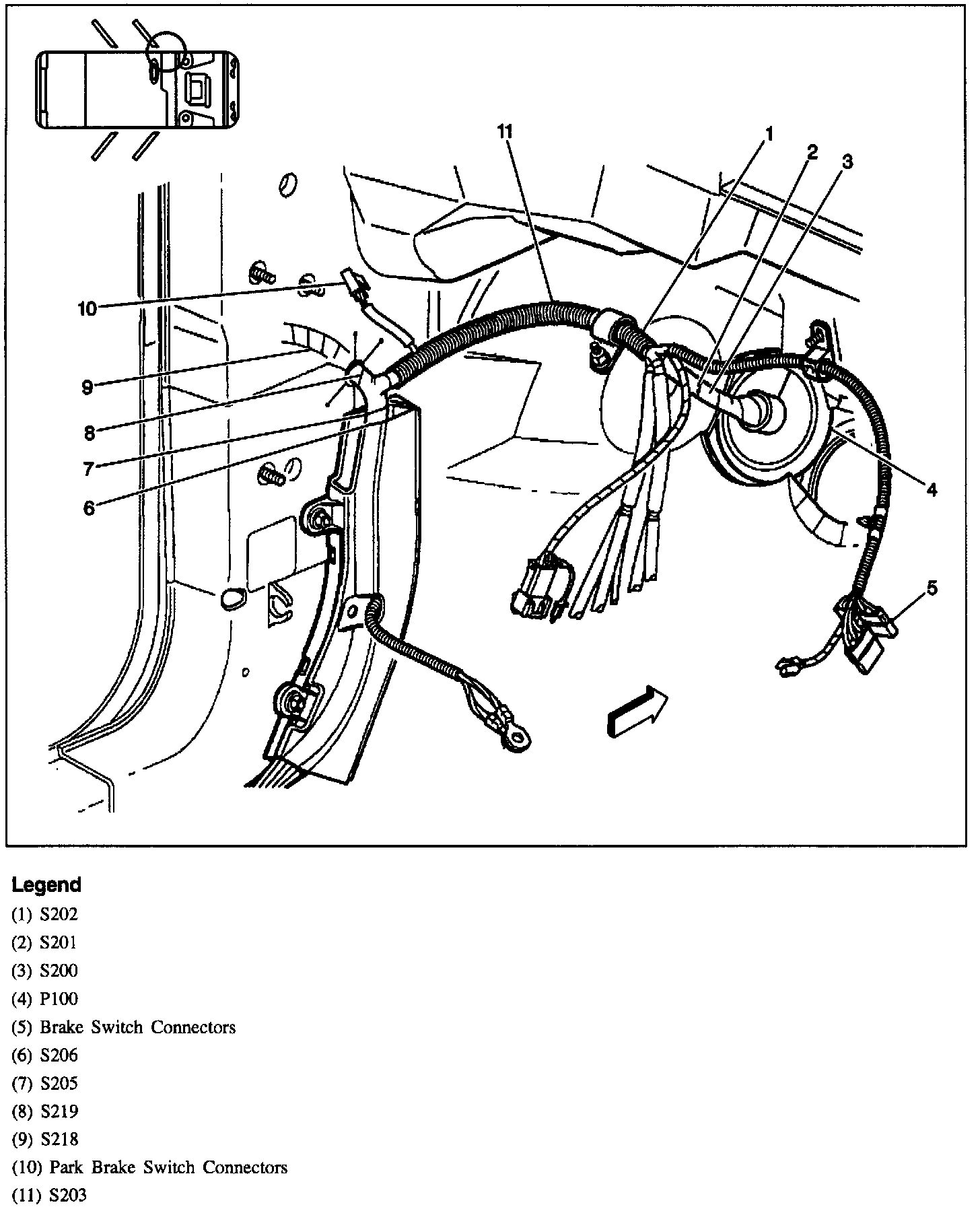 11
1
2
3
10
9
8
7
6
4
5

Legend
(1) S202
(2) S201
(3) S200
(4) P100
(5) Brake Switch Connectors
(6) S206
(7) S205
(8) S219
(9) S218
(10) Park Brake Switch Connectors
(11) S203